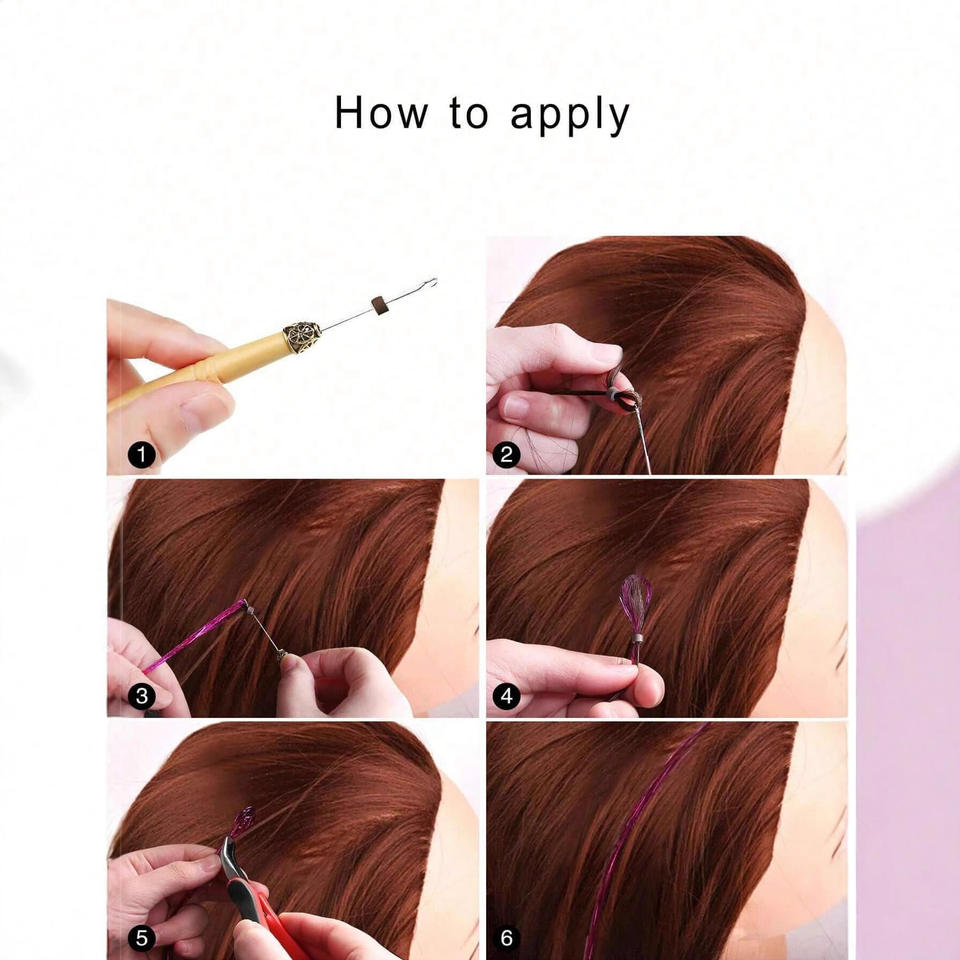 How to apply

1

2

3

4

5

6