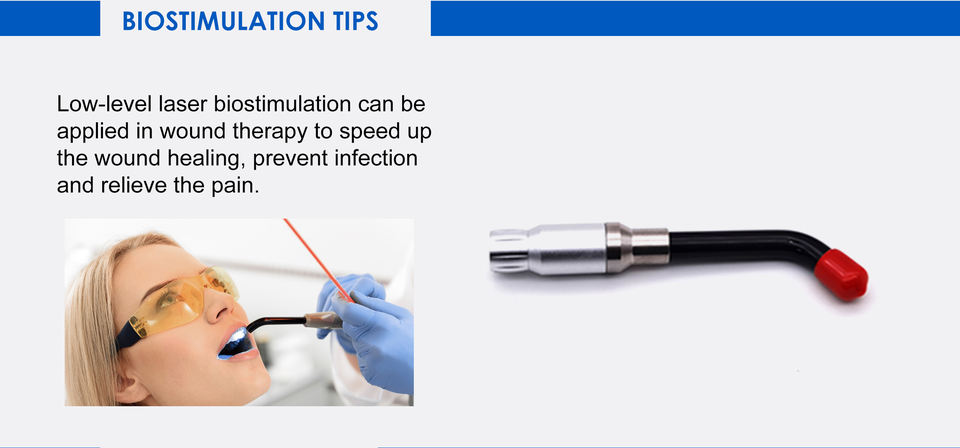 BIOSTIMULATION TIPS

Low-level laser biostimulation can be applied in wound therapy to speed up the wound healing, prevent infection and relieve the pain.