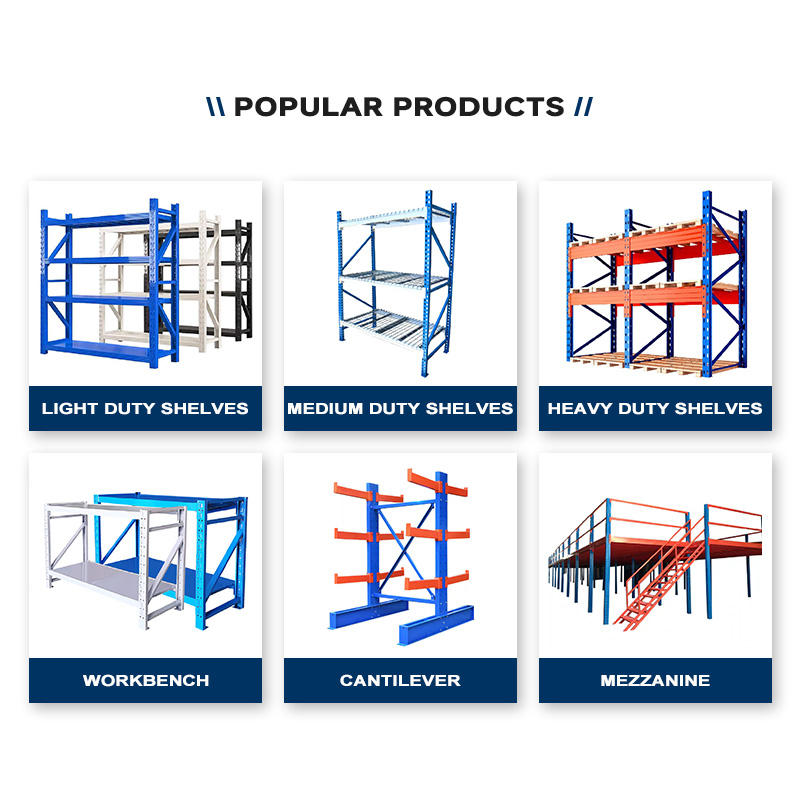 \\ POPULAR PRODUCTS //

LIGHT DUTY SHELVES

MEDIUM DUTY SHELVES

HEAVY DUTY SHELVES

WORKBENCH

CANTILEVER

MEZZANINE