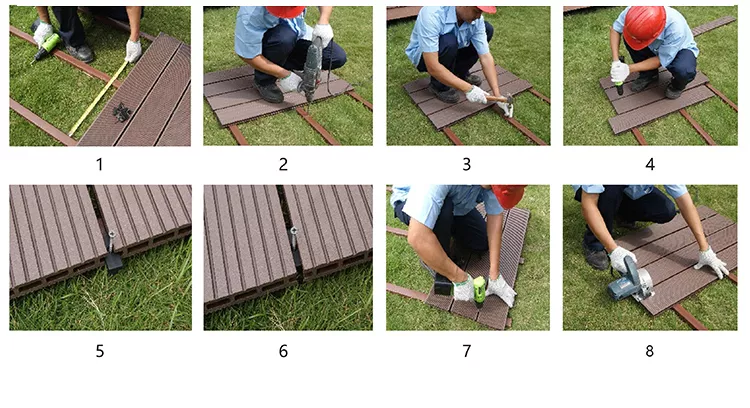 1
2
3
4
5
6
7
8