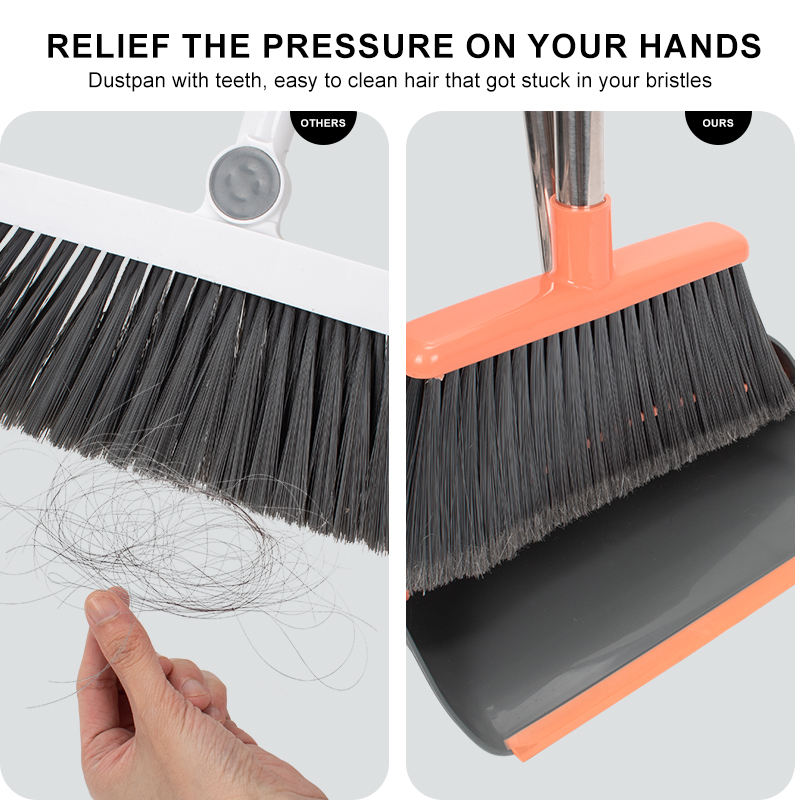 RELIEF THE PRESSURE ON YOUR HANDS
Dustpan with teeth, easy to clean hair that got stuck in your bristles

OTHERS

OURS