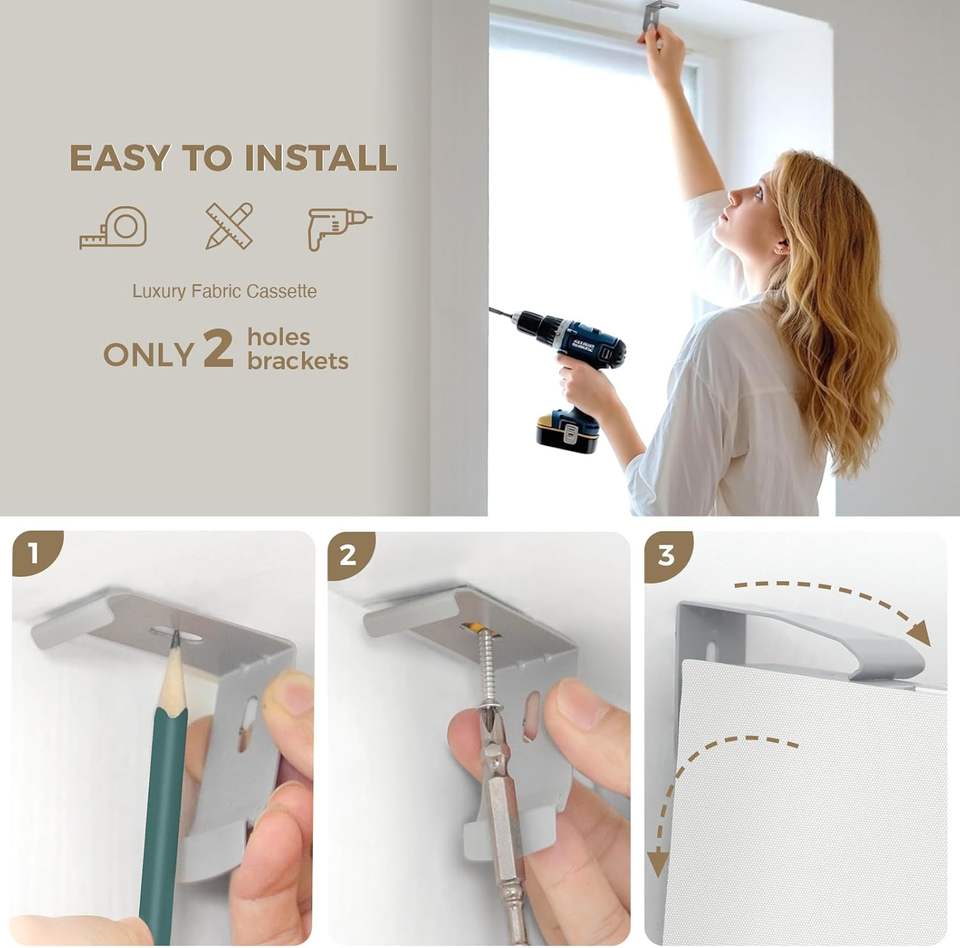 EASY TO INSTALL

Luxury Fabric Cassette

ONLY 2 holes brackets

1

2

3