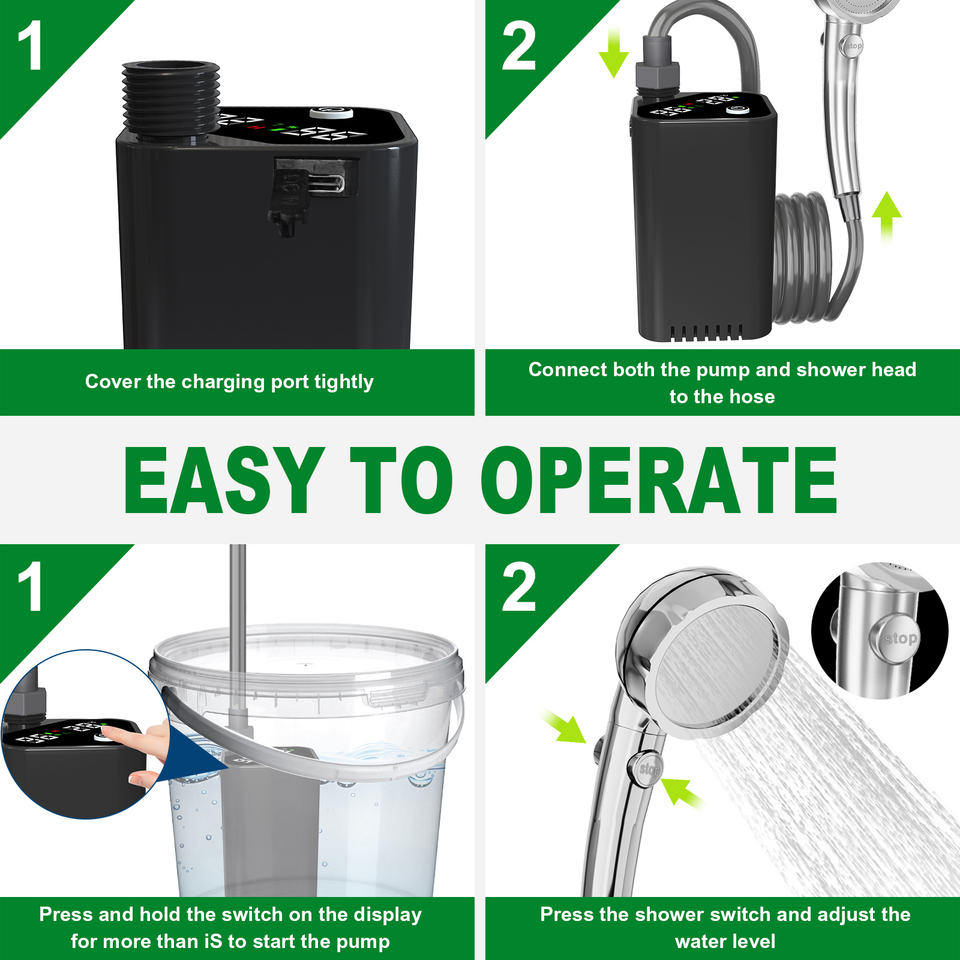 1

Cover the charging port tightly

2

stop

Connect both the pump and shower head to the hose

EASY TO OPERATE

1

Press and hold the switch on the display for more than iS to start the pump

2

stop

stop

Press the shower switch and adjust the water level