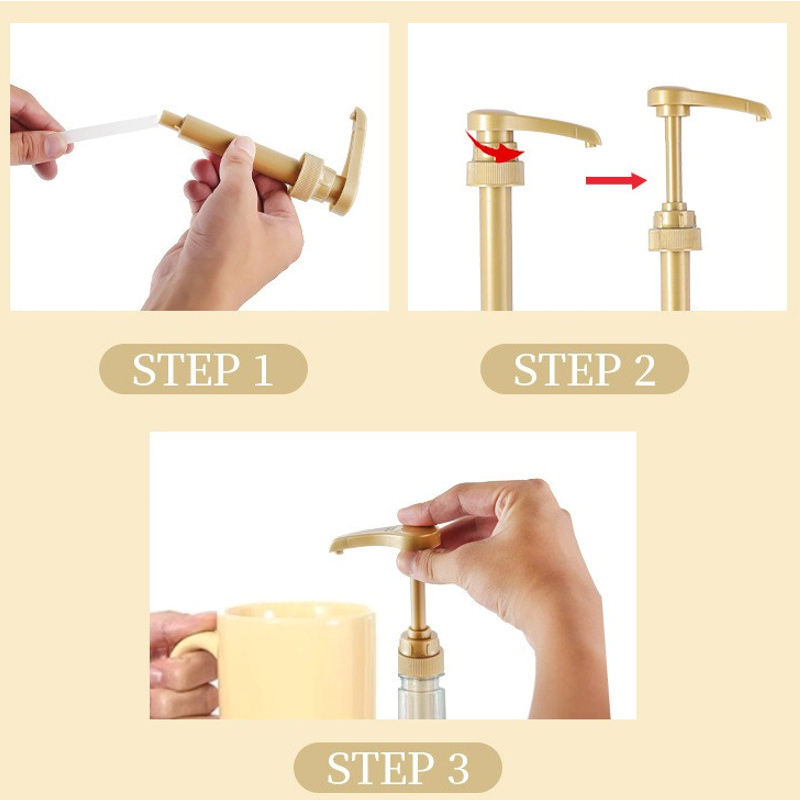 STEP 1

STEP 2

STEP 3