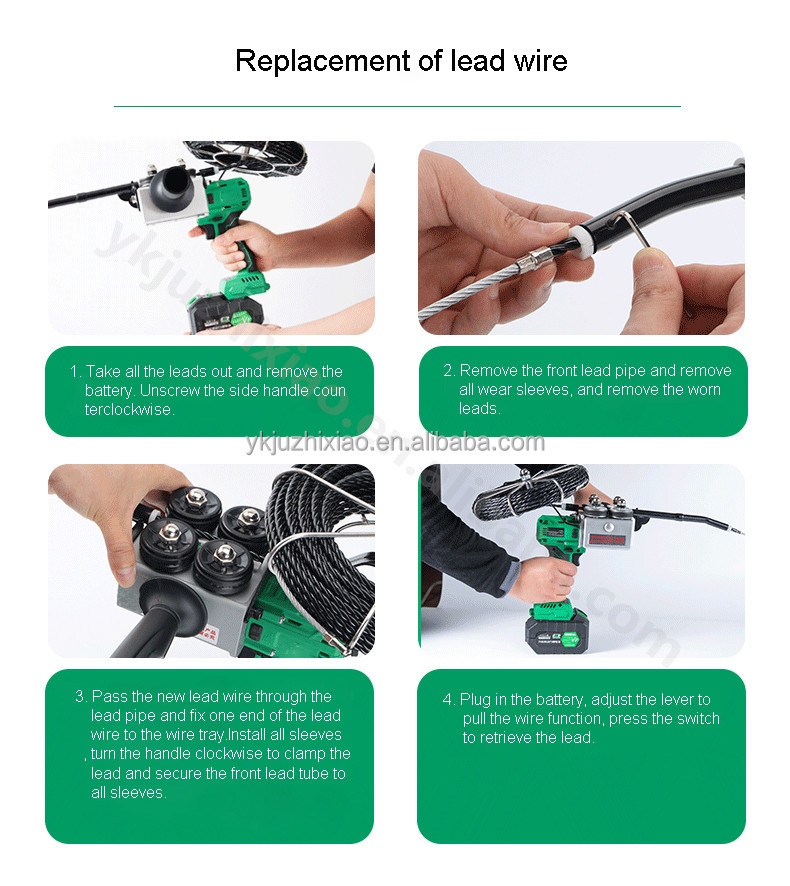 Replacement of lead wire

1. Take all the leads out and remove the battery. Unscrew the side handle coun terclockwise.

2. Remove the front lead pipe and remove all wear sleeves, and remove the worn leads.

ykjuzhixiao.en.alibaba.com

3. Pass the new lead wire through the lead pipe and fix one end of the lead wire to the wire tray.Install all sleeves , turn the handle clockwise to clamp the lead and secure the front lead tube to all sleeves.

4. Plug in the battery, adjust the lever to pull the wire function, press the switch to retrieve the lead.