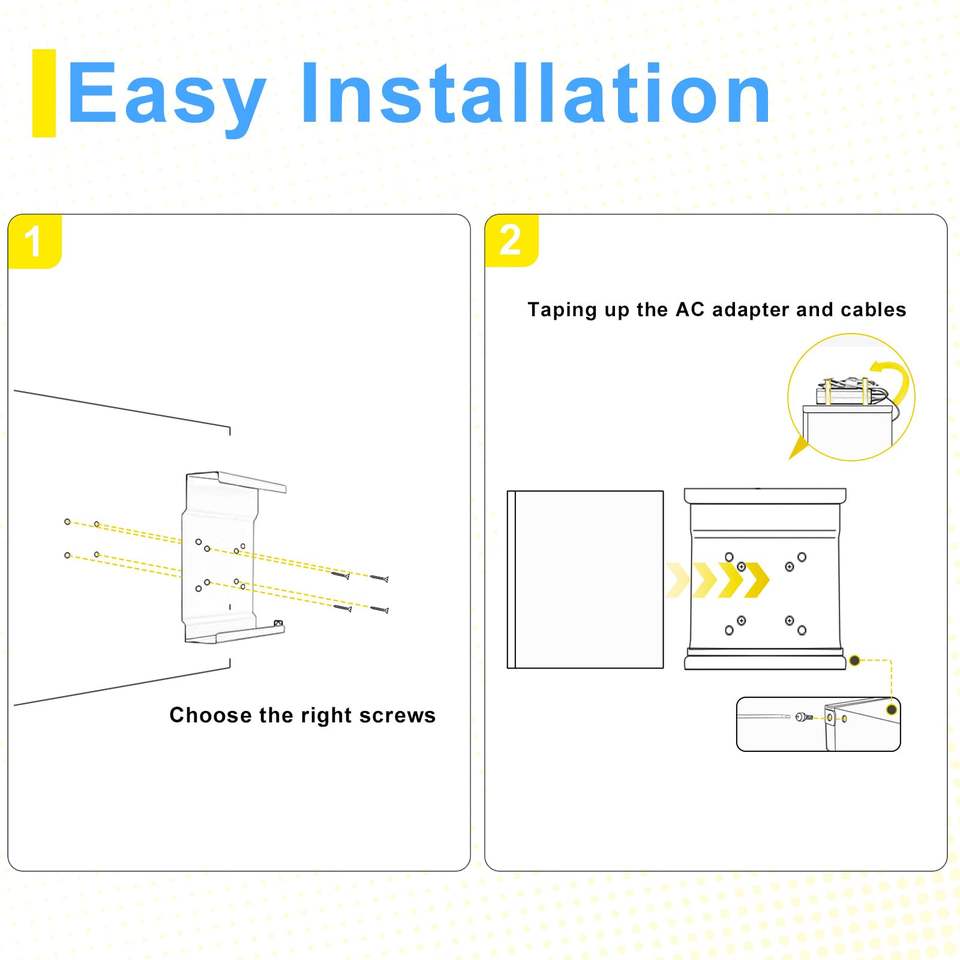 Easy Installation

1

Choose the right screws

2

Taping up the AC adapter and cables