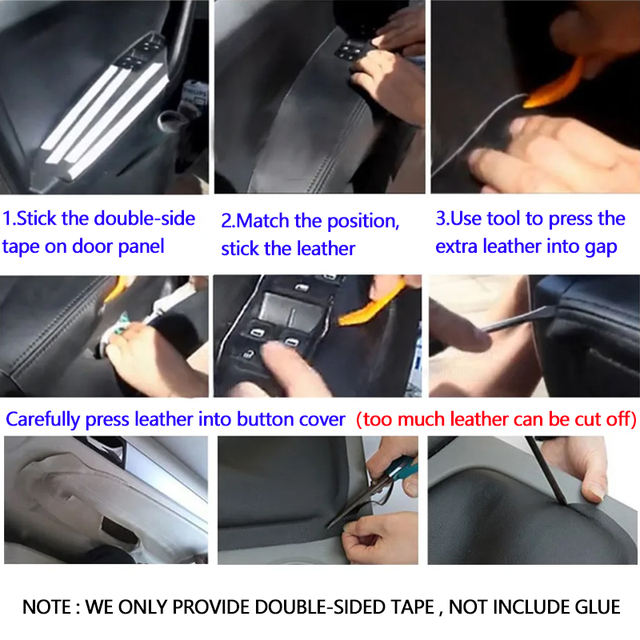 1.Stick the double-side tape on door panel

2.Match the position, stick the leather

3.Use tool to press the extra leather into gap

Carefully press leather into button cover (too much leather can be cut off)

NOTE : WE ONLY PROVIDE DOUBLE-SIDED TAPE , NOT INCLUDE GLUE