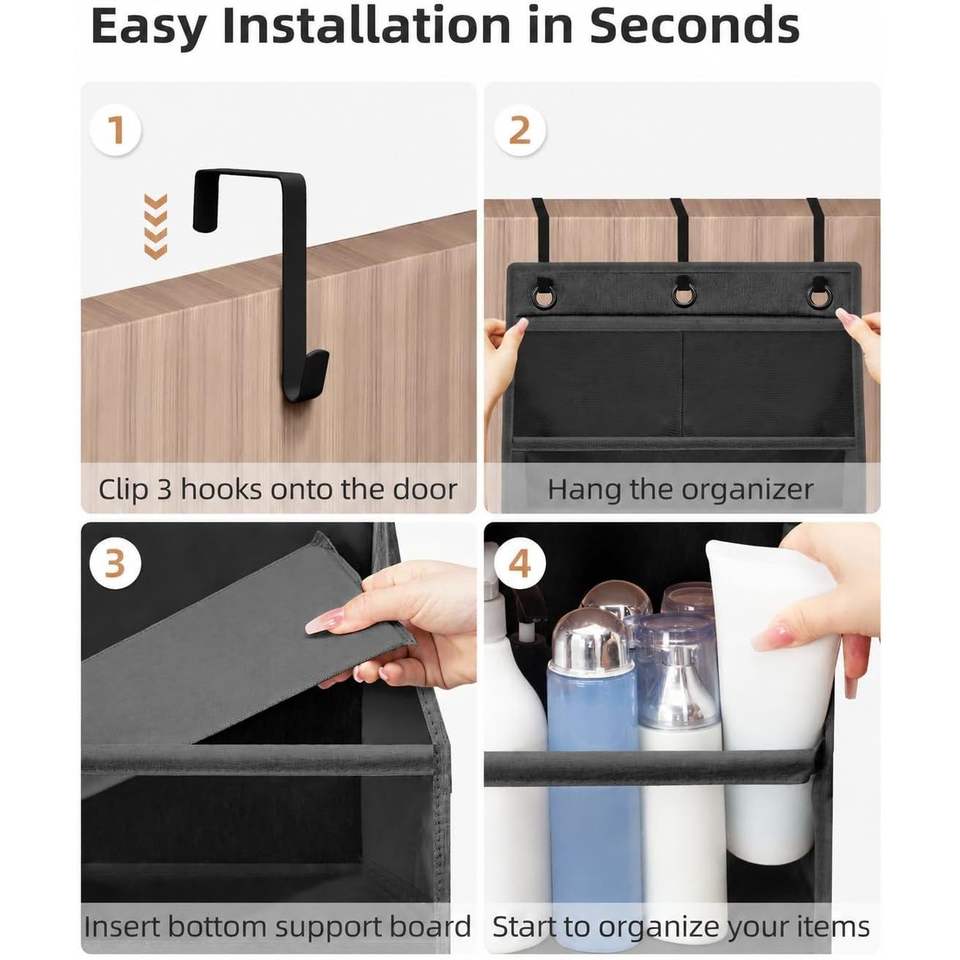 Easy Installation in Seconds

1

Clip 3 hooks onto the door

2

Hang the organizer

3

Insert bottom support board

4

Start to organize your items