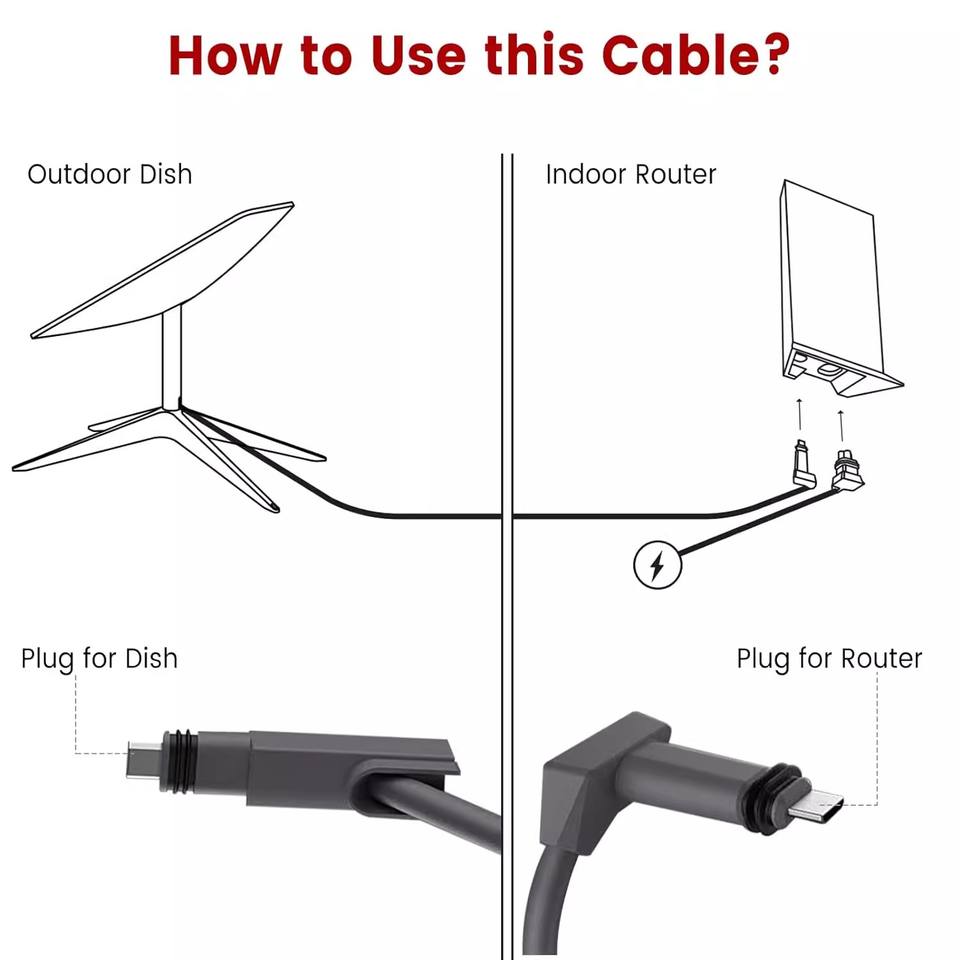 How to Use this Cable?

Outdoor Dish

Indoor Router

Plug for Dish

Plug for Router