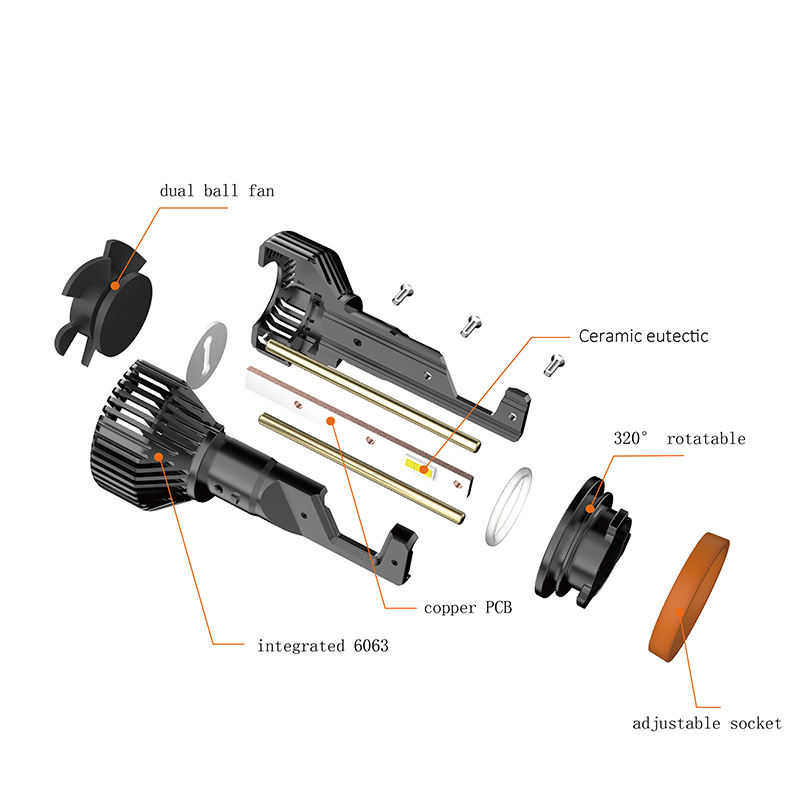 dual ball fan

Ceramic eutectic

320° rotatable

copper PCB

integrated 6063

adjustable socket