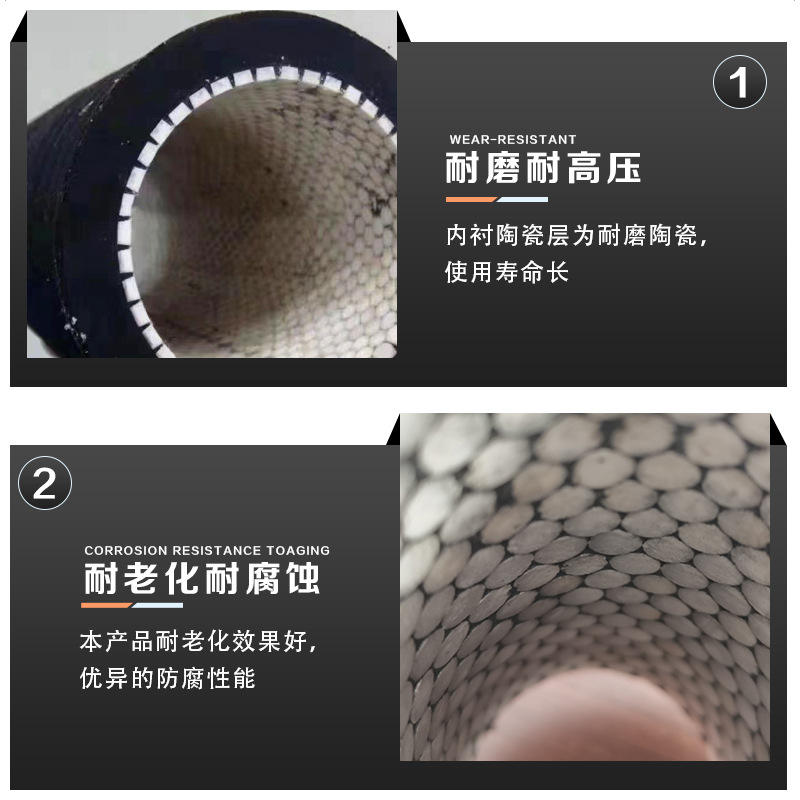 1

WEAR-RESISTANT

耐磨耐高压

内衬陶瓷层为耐磨陶瓷，使用寿命长

2

CORROSION RESISTANCE TOAGING

耐老化耐腐蚀

本产品耐老化效果好，优异的防腐性能