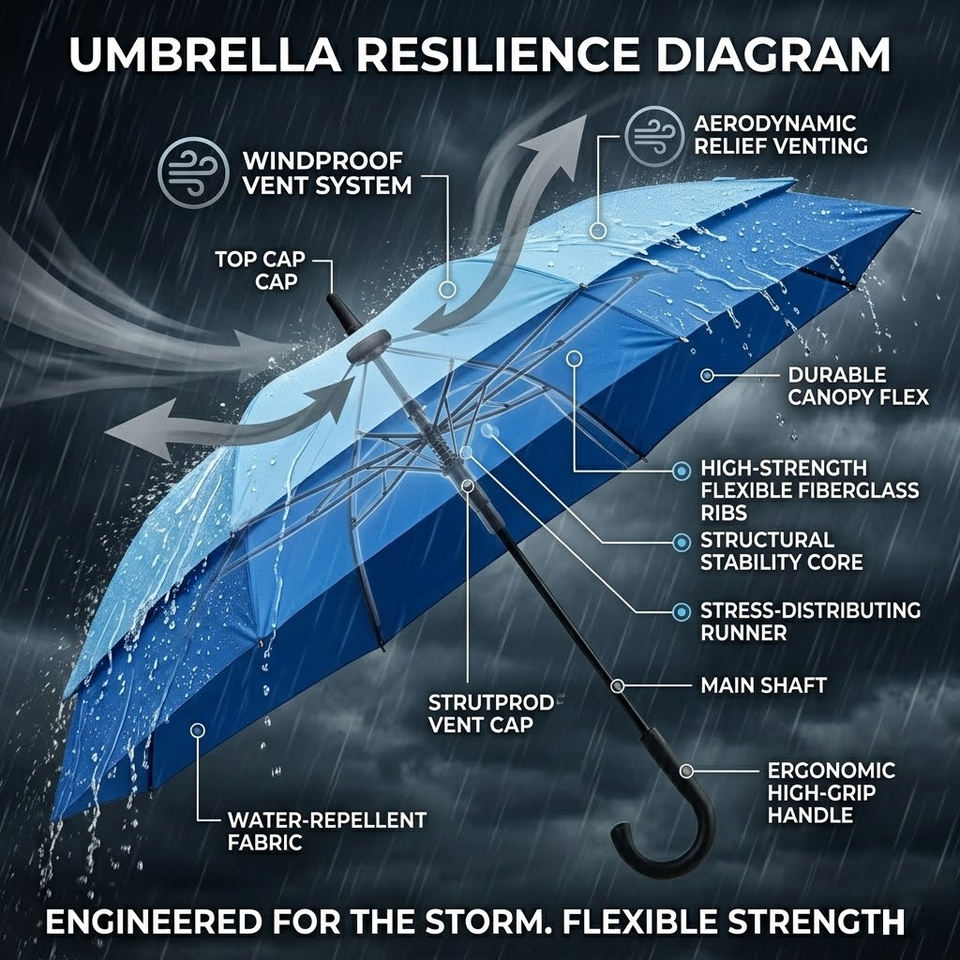 UMBRELLA RESILIENCE DIAGRAM

WINDPROOF VENT SYSTEM

AERODYNAMIC RELIEF VENTING

TOP CAP CAP

DURABLE CANOPY FLEX

HIGH-STRENGTH FLEXIBLE FIBERGLASS RIBS

STRUCTURAL STABILITY CORE

STRESS-DISTRIBUTING RUNNER

MAIN SHAFT

STRUTPROD VENT CAP

ERGONOMIC HIGH-GRIP HANDLE

WATER-REPELLENT FABRIC

ENGINEERED FOR THE STORM. FLEXIBLE STRENGTH