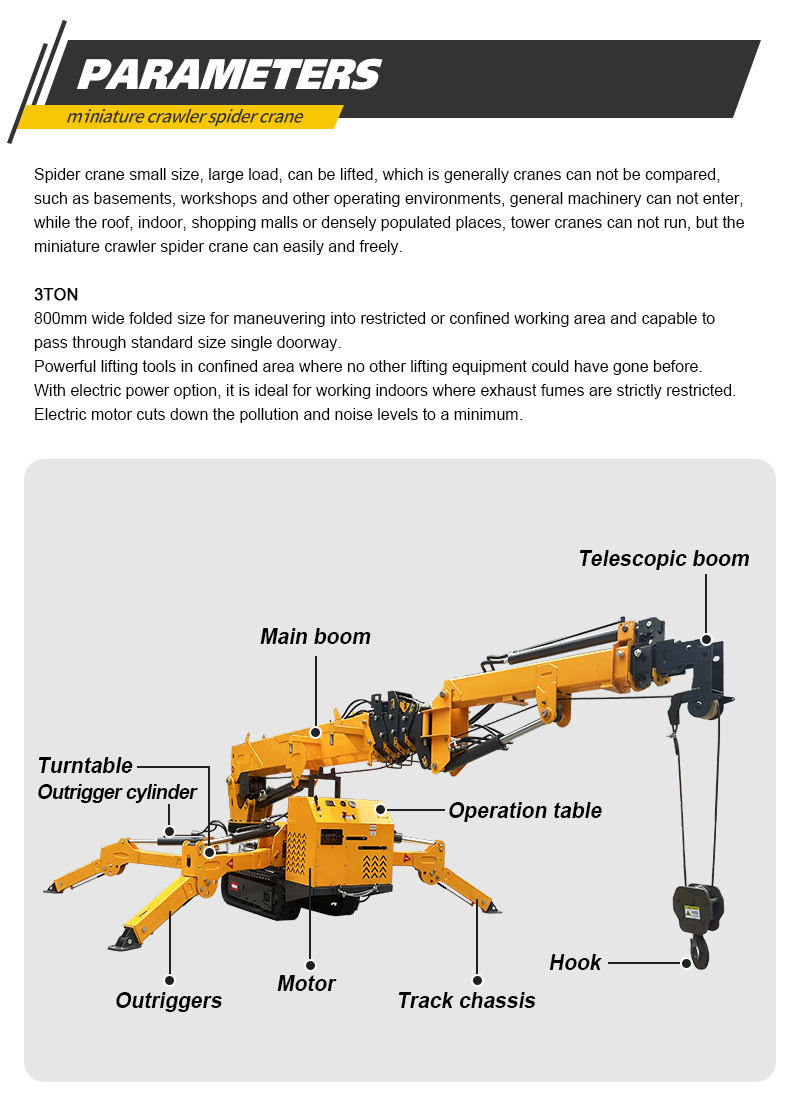 PARAMETERS
miniature crawler spider crane

Spider crane small size, large load, can be lifted, which is generally cranes can not be compared, such as basements, workshops and other operating environments, general machinery can not enter, while the roof, indoor, shopping malls or densely populated places, tower cranes can not run, but the miniature crawler spider crane can easily and freely.

3TON
800mm wide folded size for maneuvering into restricted or confined working area and capable to pass through standard size single doorway.
Powerful lifting tools in confined area where no other lifting equipment could have gone before.
With electric power option, it is ideal for working indoors where exhaust fumes are strictly restricted.
Electric motor cuts down the pollution and noise levels to a minimum.

Telescopic boom
Main boom
Turntable
Outrigger cylinder
Operation table
Hook
Outriggers
Motor
Track chassis