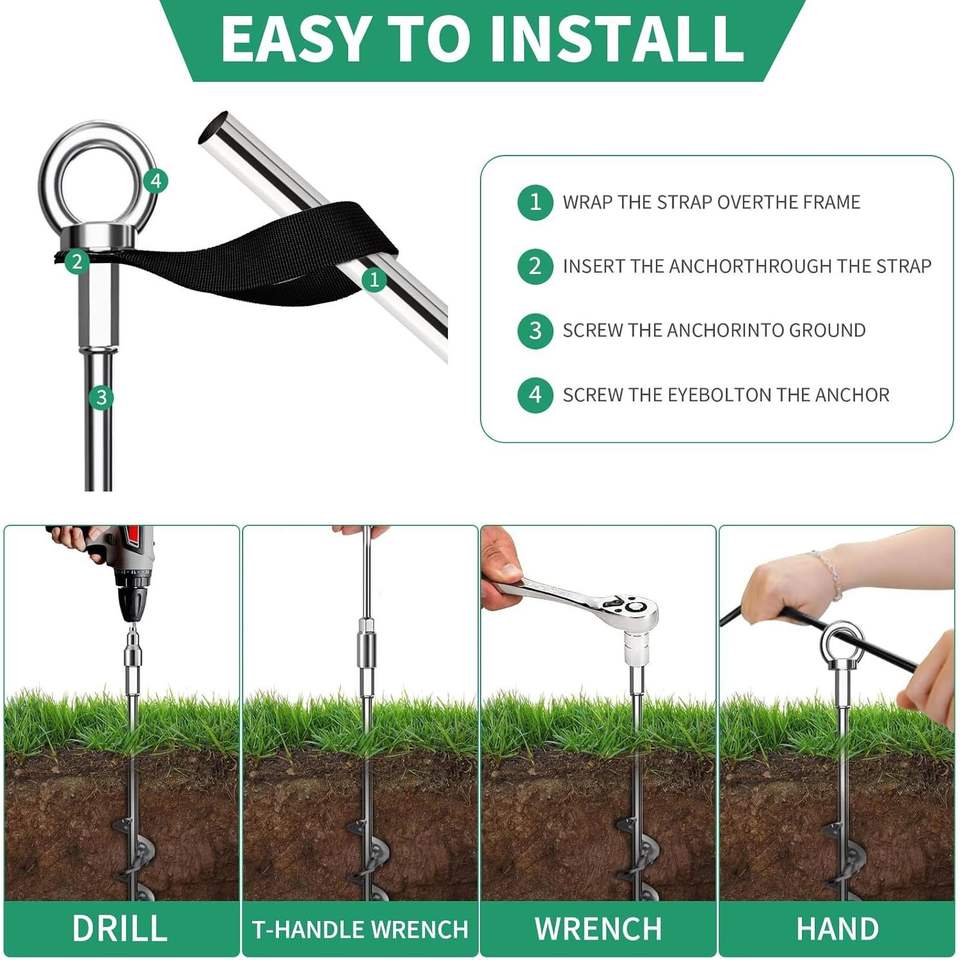 EASY TO INSTALL

4

2

1

3

1 WRAP THE STRAP OVERTHE FRAME

2 INSERT THE ANCHORTHROUGH THE STRAP

3 SCREW THE ANCHORINTO GROUND

4 SCREW THE EYEBOLTON THE ANCHOR

DRILL

T-HANDLE WRENCH

WRENCH

HAND