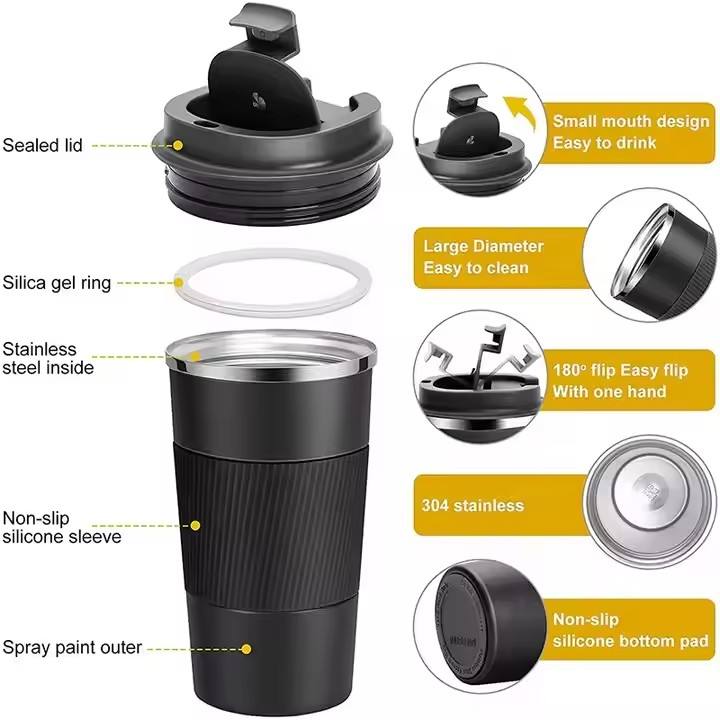 Sealed lid

Silica gel ring

Stainless steel inside

Non-slip silicone sleeve

Spray paint outer

Small mouth design
Easy to drink

Large Diameter
Easy to clean

180° flip Easy flip
With one hand

304 stainless

Non-slip
silicone bottom pad