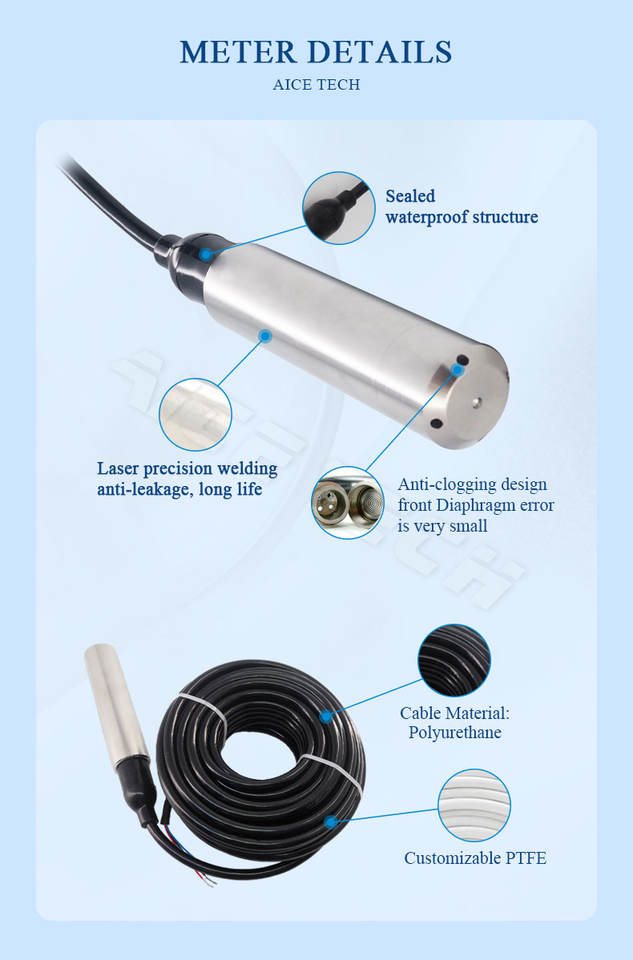 METER DETAILS
AICE TECH

Sealed waterproof structure

Laser precision welding anti-leakage, long life

Anti-clogging design front Diaphragm error is very small

Cable Material: Polyurethane

Customizable PTFE