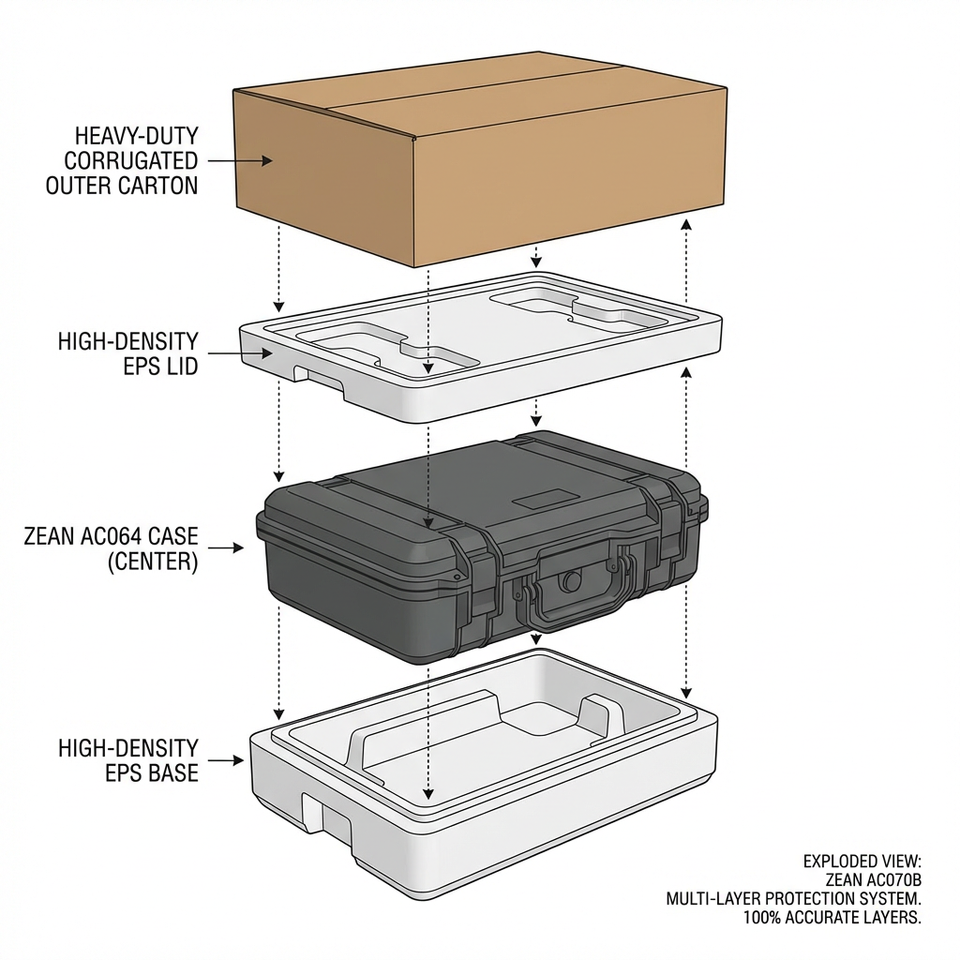 HEAVY-DUTY CORRUGATED OUTER CARTON

HIGH-DENSITY EPS LID

ZEAN AC064 CASE (CENTER)

HIGH-DENSITY EPS BASE

EXPLODED VIEW:
ZEAN AC070B
MULTI-LAYER PROTECTION SYSTEM.
100% ACCURATE LAYERS.