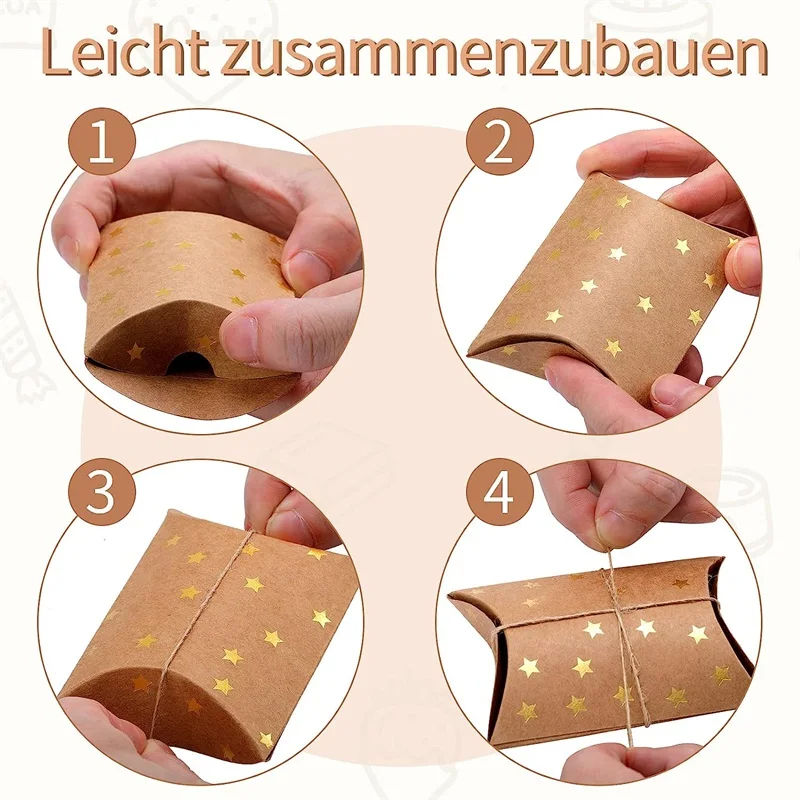 Leicht zusammenzubauen

1

2

3

4