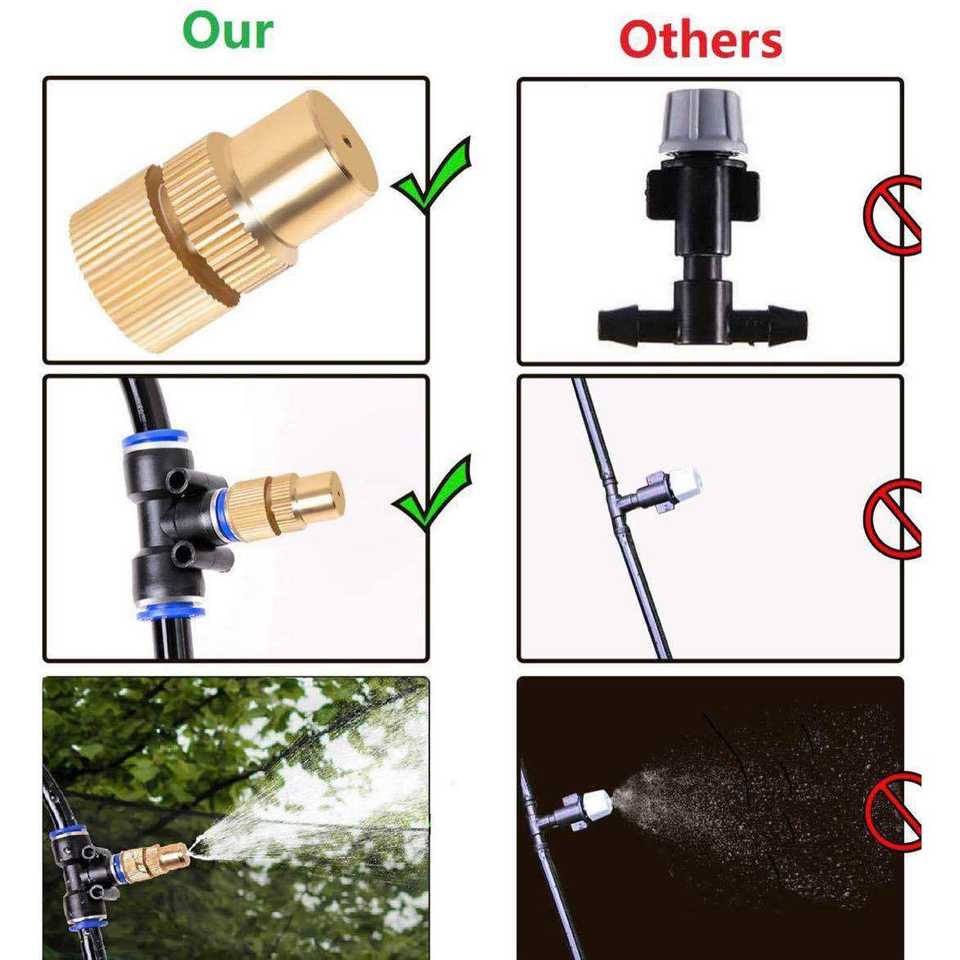 Our

Others