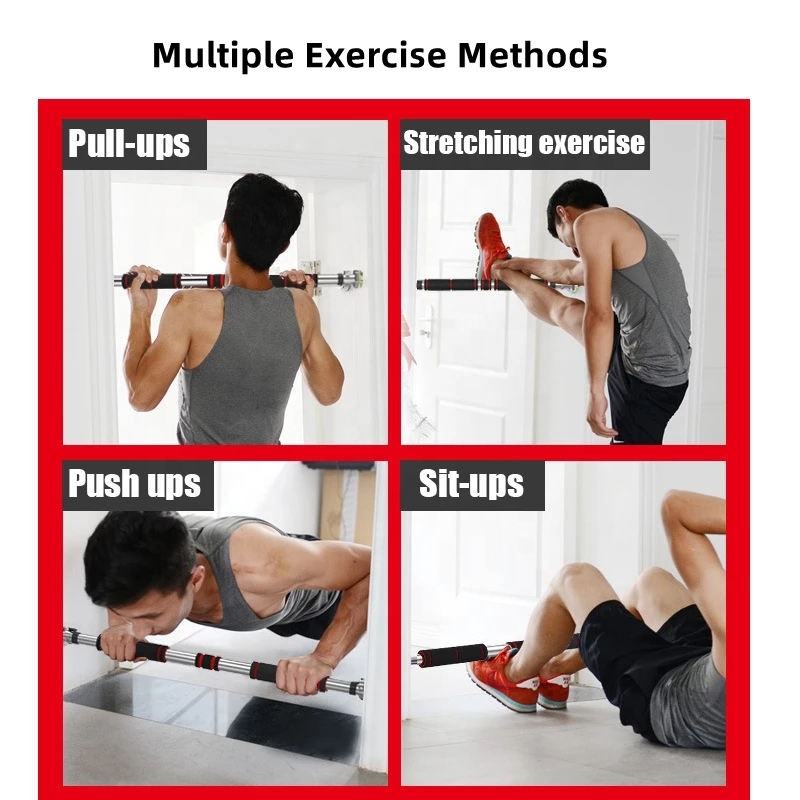 Multiple Exercise Methods

Pull-ups

Stretching exercise

Push ups

Sit-ups