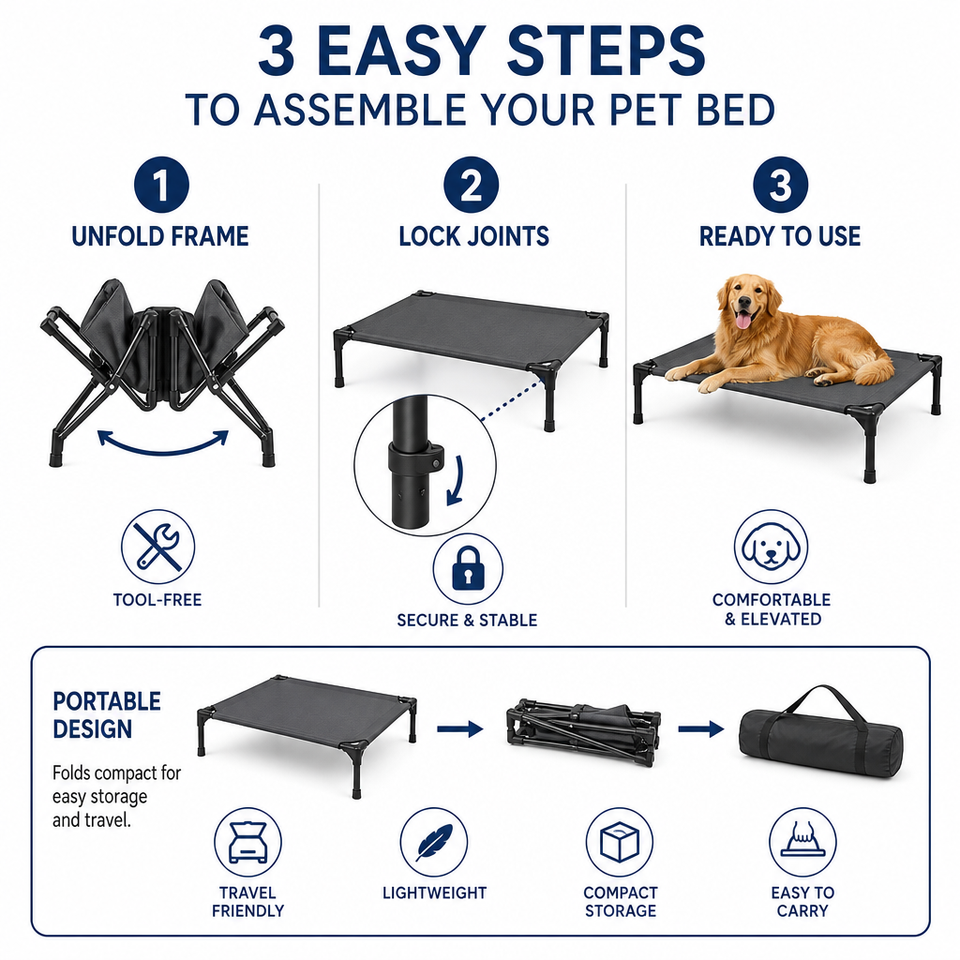 3 EASY STEPS
TO ASSEMBLE YOUR PET BED

1
UNFOLD FRAME

TOOL-FREE

2
LOCK JOINTS

SECURE & STABLE

3
READY TO USE

COMFORTABLE & ELEVATED

PORTABLE DESIGN

Folds compact for easy storage and travel.

TRAVEL FRIENDLY

LIGHTWEIGHT

COMPACT STORAGE

EASY TO CARRY