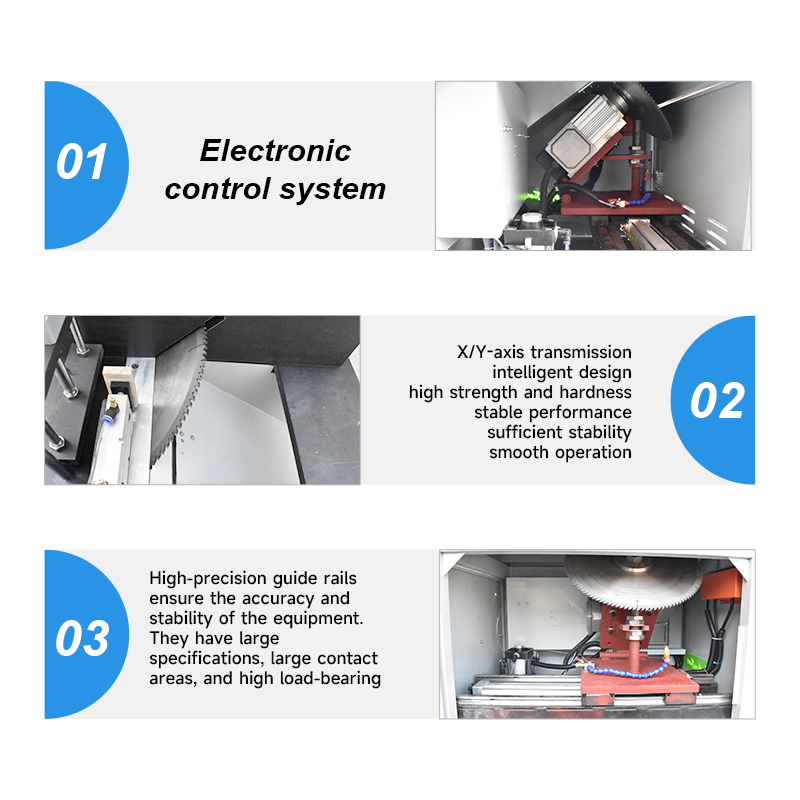 01

Electronic
control system

X/Y-axis transmission
intelligent design
high strength and hardness
stable performance
sufficient stability
smooth operation

02

03

High-precision guide rails ensure the accuracy and stability of the equipment. They have large specifications, large contact areas, and high load-bearing