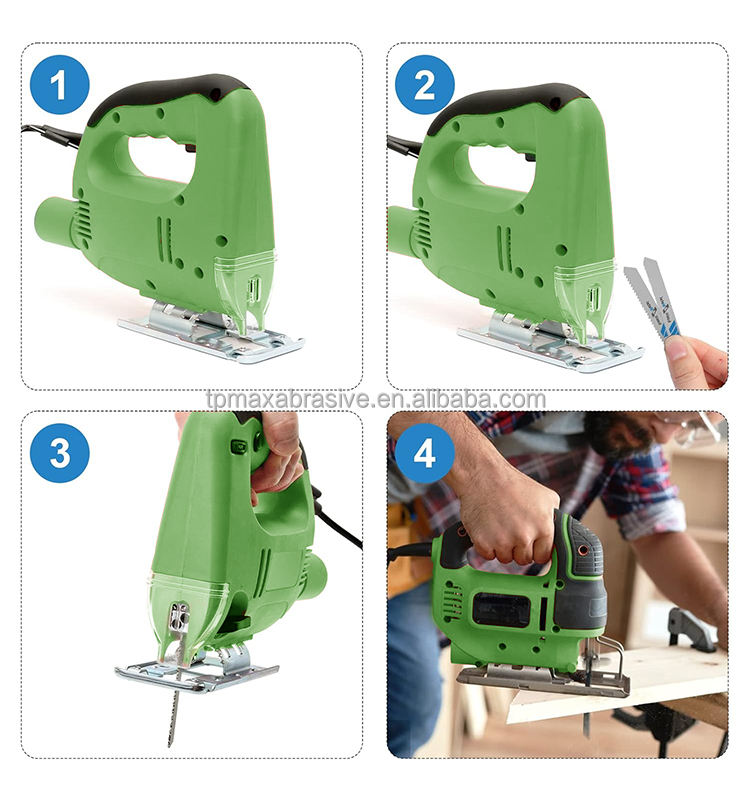 1

2

tpmaxabrasive.en.alibaba.com

3

4