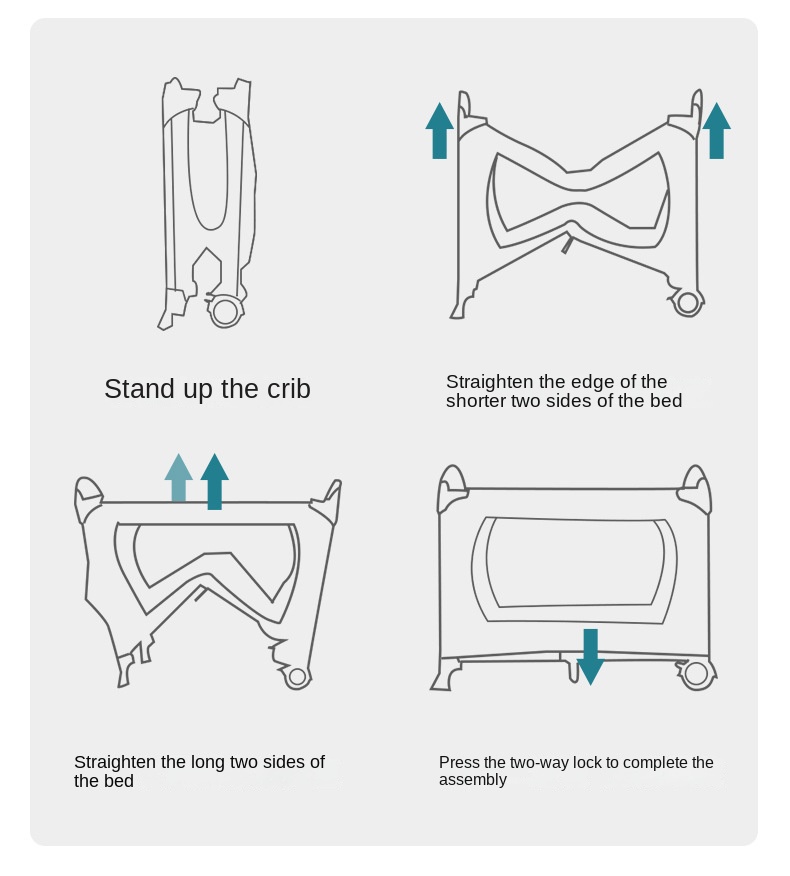 Stand up the crib

Straighten the edge of the shorter two sides of the bed

Straighten the long two sides of the bed

Press the two-way lock to complete the assembly