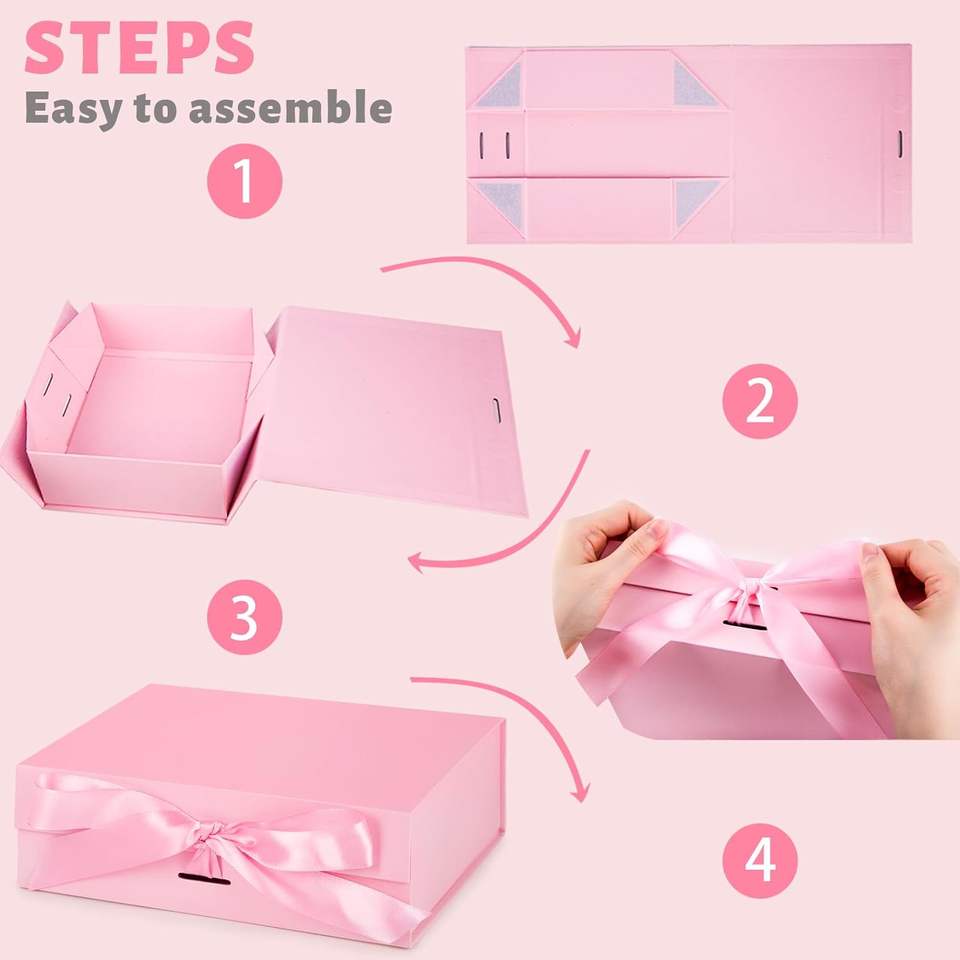 STEPS
Easy to assemble

1

2

3

4