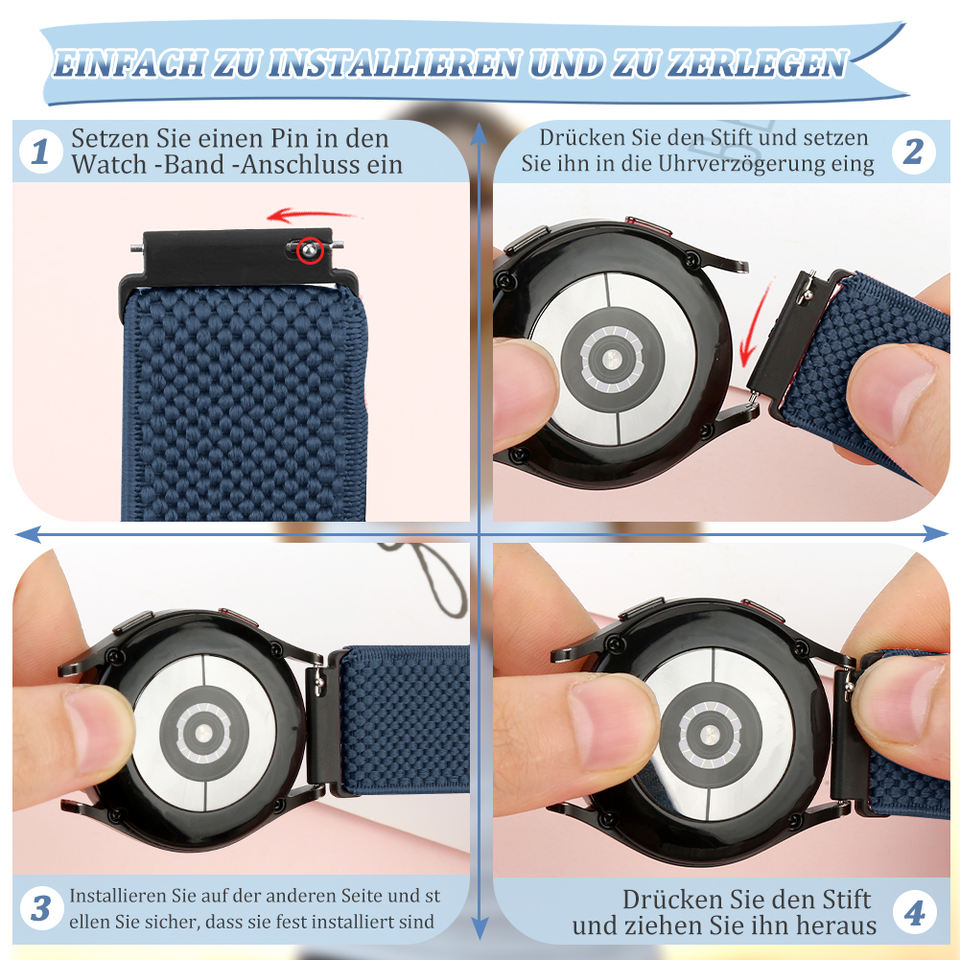 EINFACH ZU INSTALLIEREN UND ZU ZERLEGEN

1 Setzen Sie einen Pin in den Watch -Band -Anschluss ein

Drücken Sie den Stift und setzen Sie ihn in die Uhrverzögerung eing 2

3 Installieren Sie auf der anderen Seite und st ellen Sie sicher, dass sie fest installiert sind

Drücken Sie den Stift und ziehen Sie ihn heraus 4