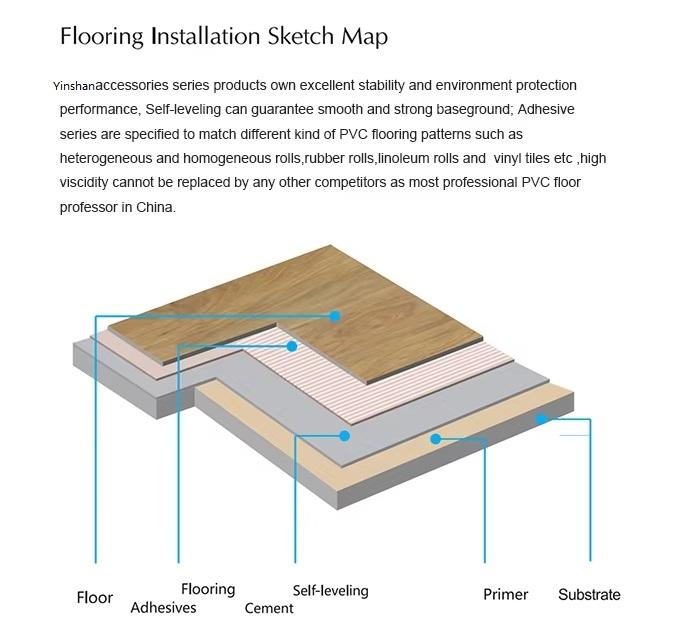 Flooring Installation Sketch Map

Yinshanaccessories series products own excellent stability and environment protection performance, Self-leveling can guarantee smooth and strong baseground; Adhesive series are specified to match different kind of PVC flooring patterns such as heterogeneous and homogeneous rolls,rubber rolls,linoleum rolls and vinyl tiles etc ,high viscidity cannot be replaced by any other competitors as most professional PVC floor professor in China.

Floor

Flooring Adhesives

Self-leveling Cement

Primer

Substrate