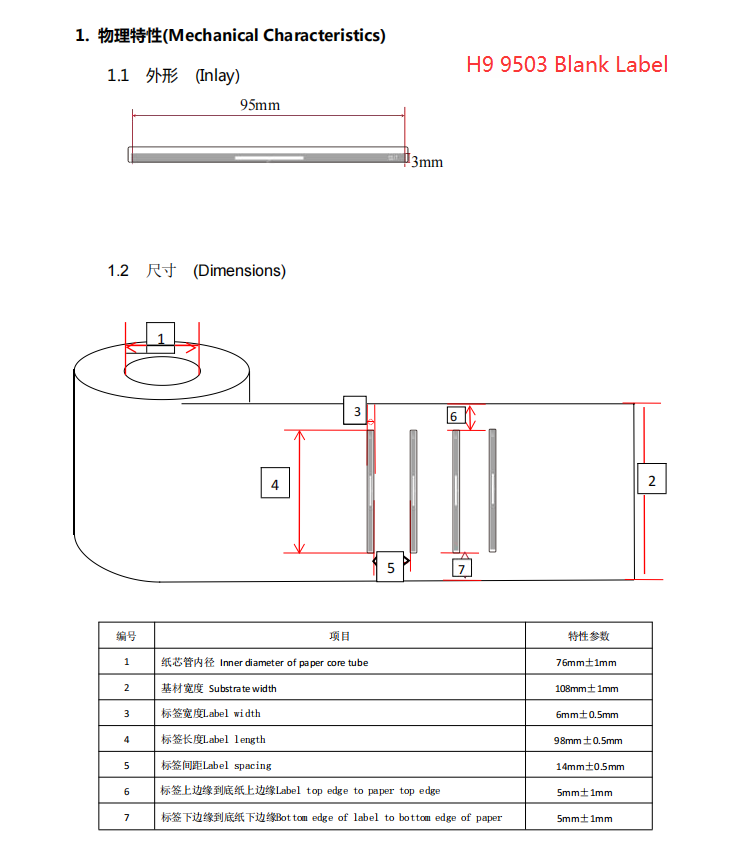 1. 物理特性(Mechanical Characteristics)

H9 9503 Blank Label

1.1 外形 (Inlay)

95mm

3mm

1.2 尺寸 (Dimensions)

1

3

6

4

2

5

7

| 编号 | 项目 | 特性参数 |
|---|---|---|
| 1 | 纸芯管内径 Inner diameter of paper core tube | 76mm±1mm |
| 2 | 基材宽度 Substrate width | 108mm±1mm |
| 3 | 标签宽度Label width | 6mm±0.5mm |
| 4 | 标签长度Label length | 98mm±0.5mm |
| 5 | 标签间距Label spacing | 14mm±0.5mm |
| 6 | 标签上边缘到底纸上边缘Label top edge to paper top edge | 5mm±1mm |
| 7 | 标签下边缘到底纸下边缘Bottom edge of label to bottom edge of paper | 5mm±1mm |