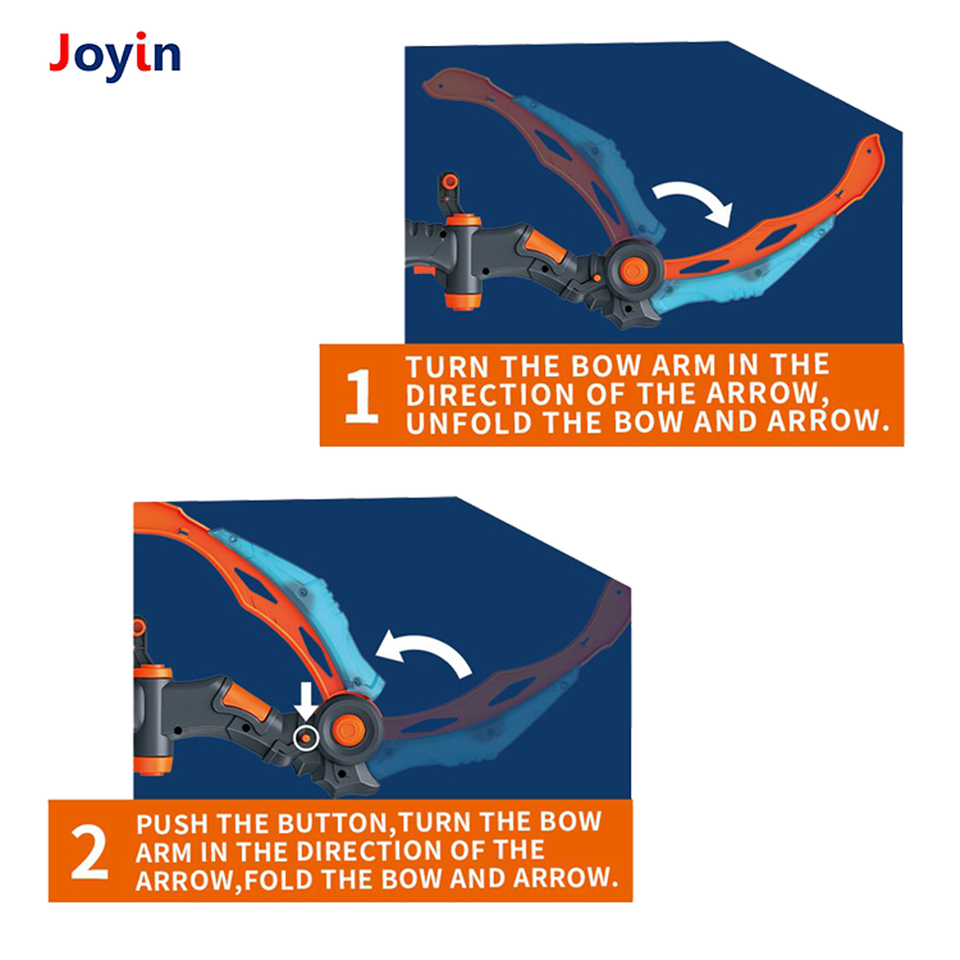 Joyin

1 TURN THE BOW ARM IN THE DIRECTION OF THE ARROW, UNFOLD THE BOW AND ARROW.

2 PUSH THE BUTTON,TURN THE BOW ARM IN THE DIRECTION OF THE ARROW,FOLD THE BOW AND ARROW.