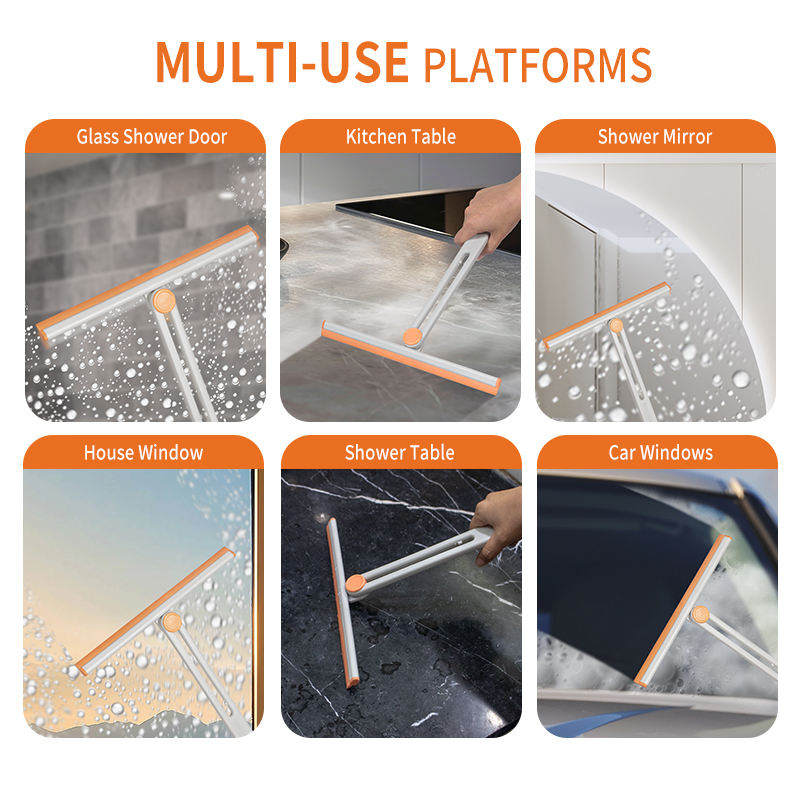 MULTI-USE PLATFORMS

Glass Shower Door

Kitchen Table

Shower Mirror

House Window

Shower Table

Car Windows