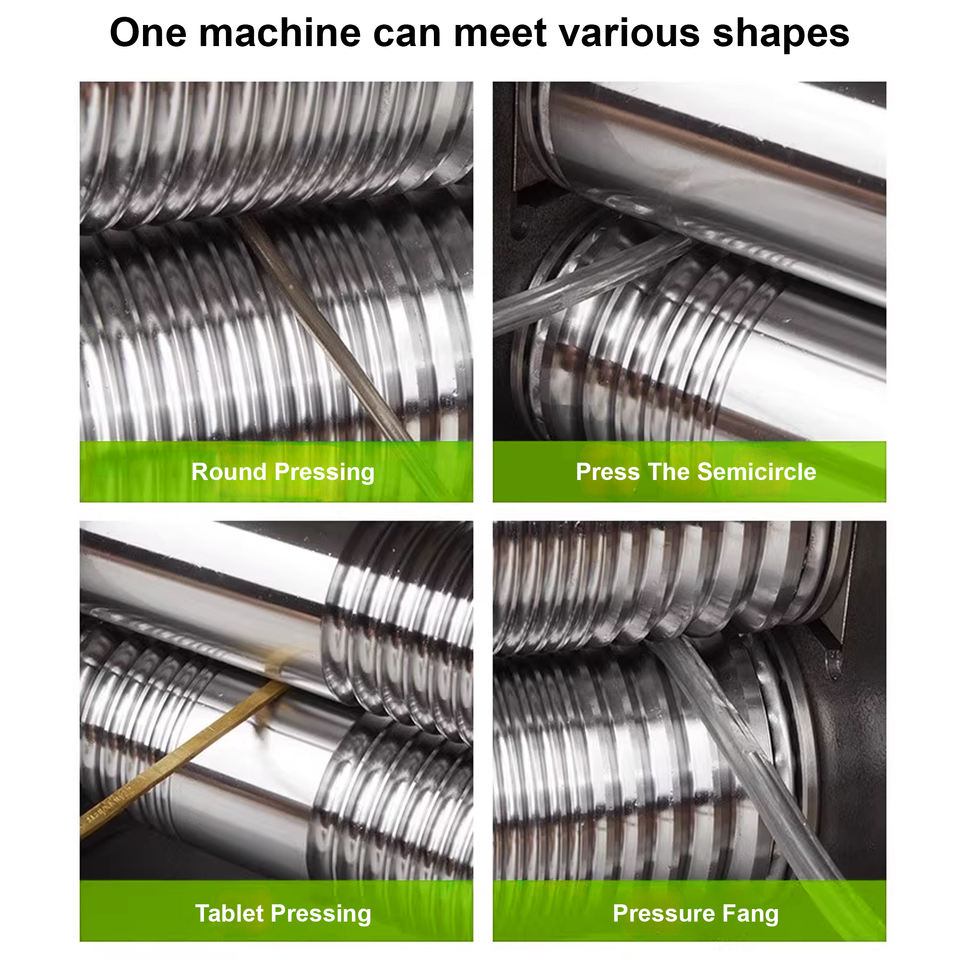 One machine can meet various shapes

Round Pressing

Press The Semicircle

Tablet Pressing

Pressure Fang