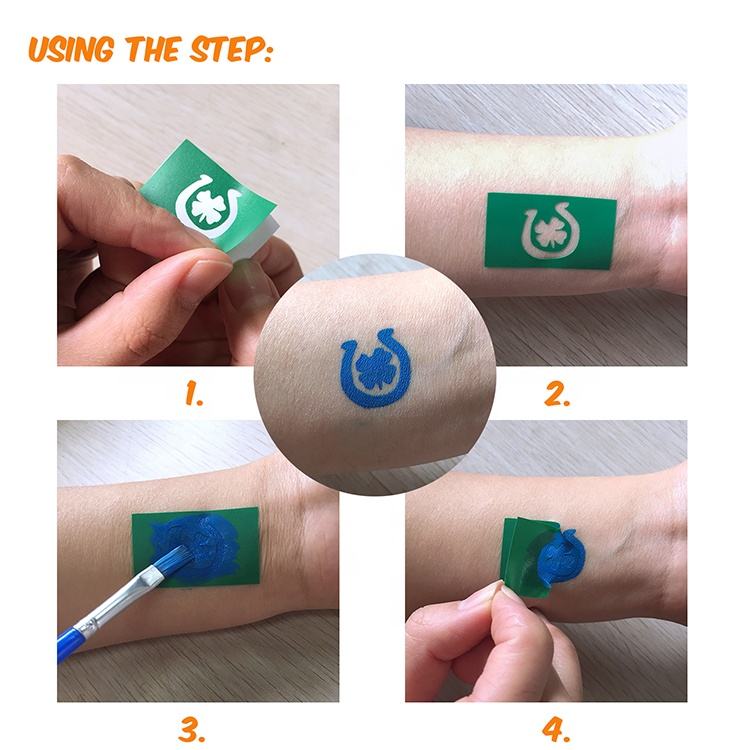 USING THE STEP:

1.

2.

3.

4.