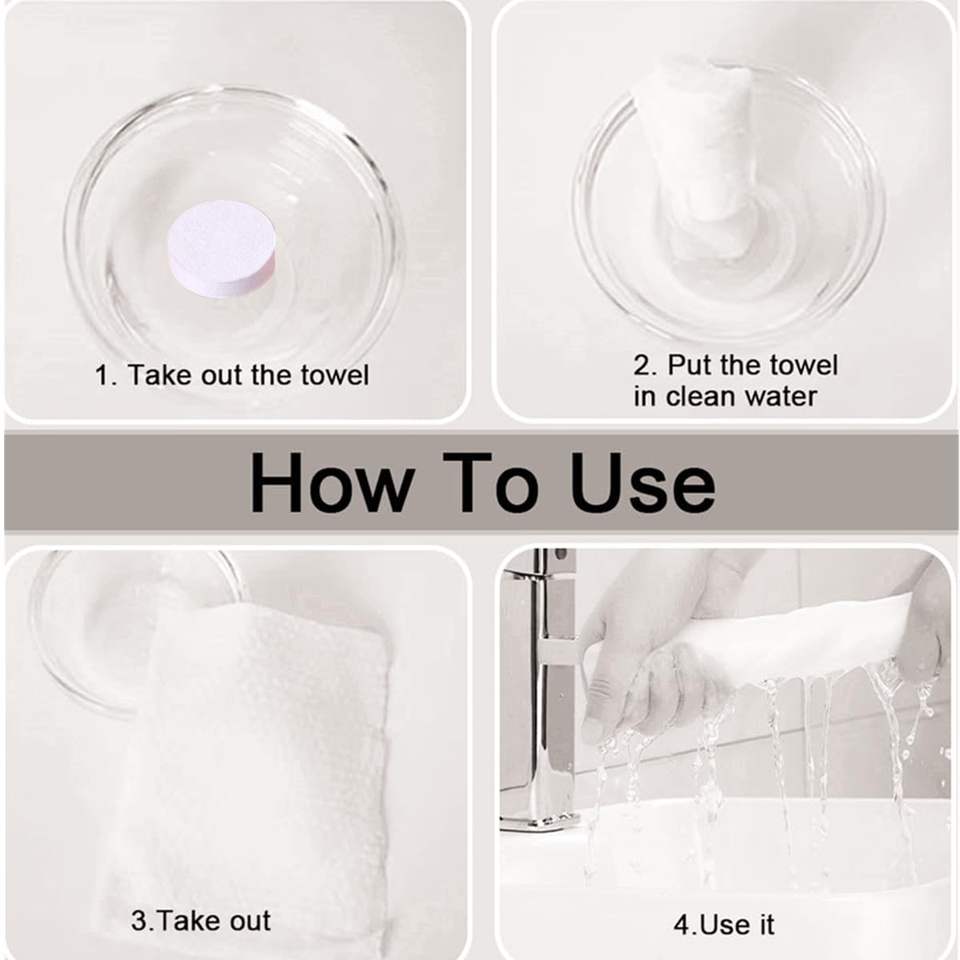 1. Take out the towel

2. Put the towel in clean water

How To Use

3.Take out

4.Use it