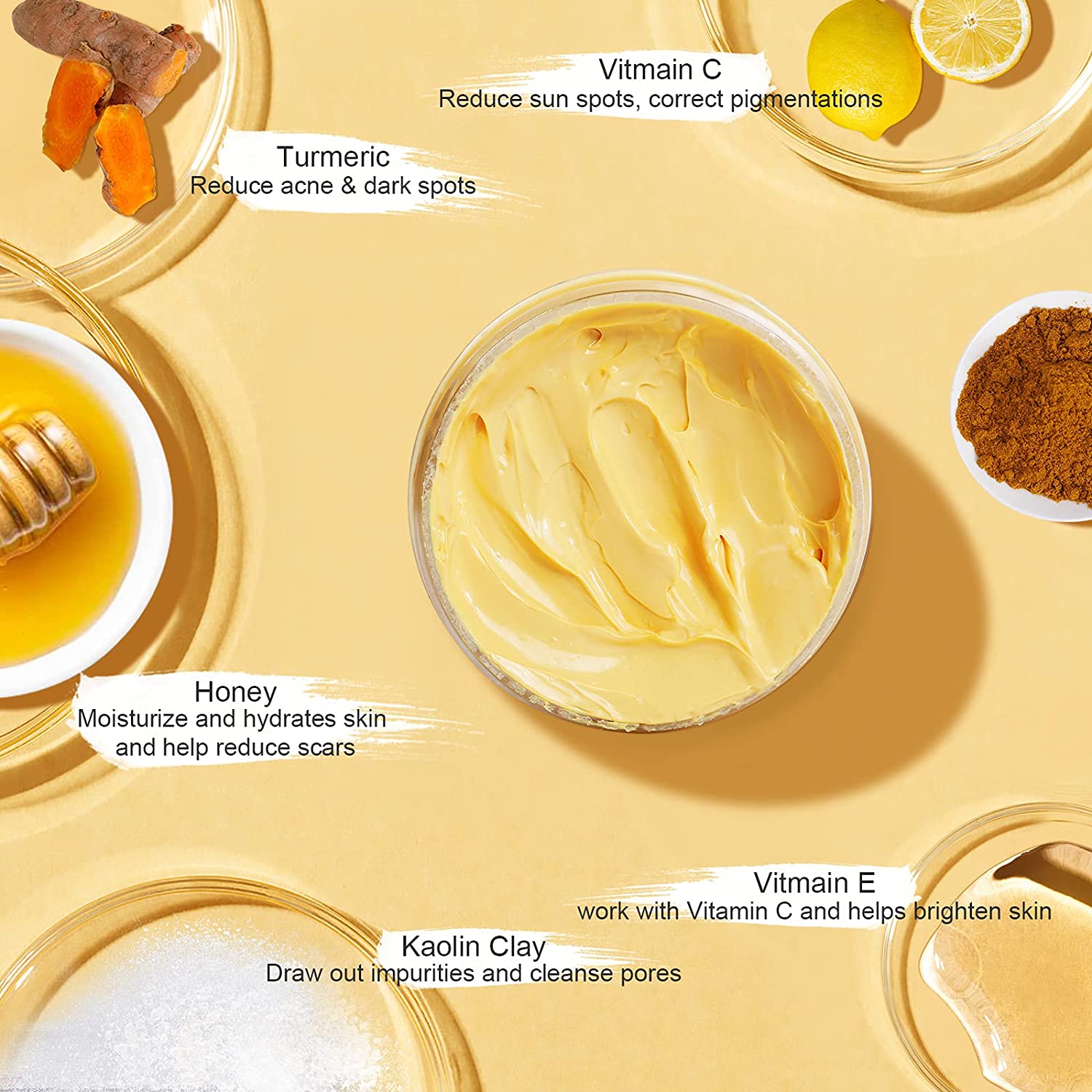 Vitmain C
Reduce sun spots, correct pigmentations

Turmeric
Reduce acne & dark spots

Honey
Moisturize and hydrates skin and help reduce scars

Vitmain E
work with Vitamin C and helps brighten skin

Kaolin Clay
Draw out impurities and cleanse pores