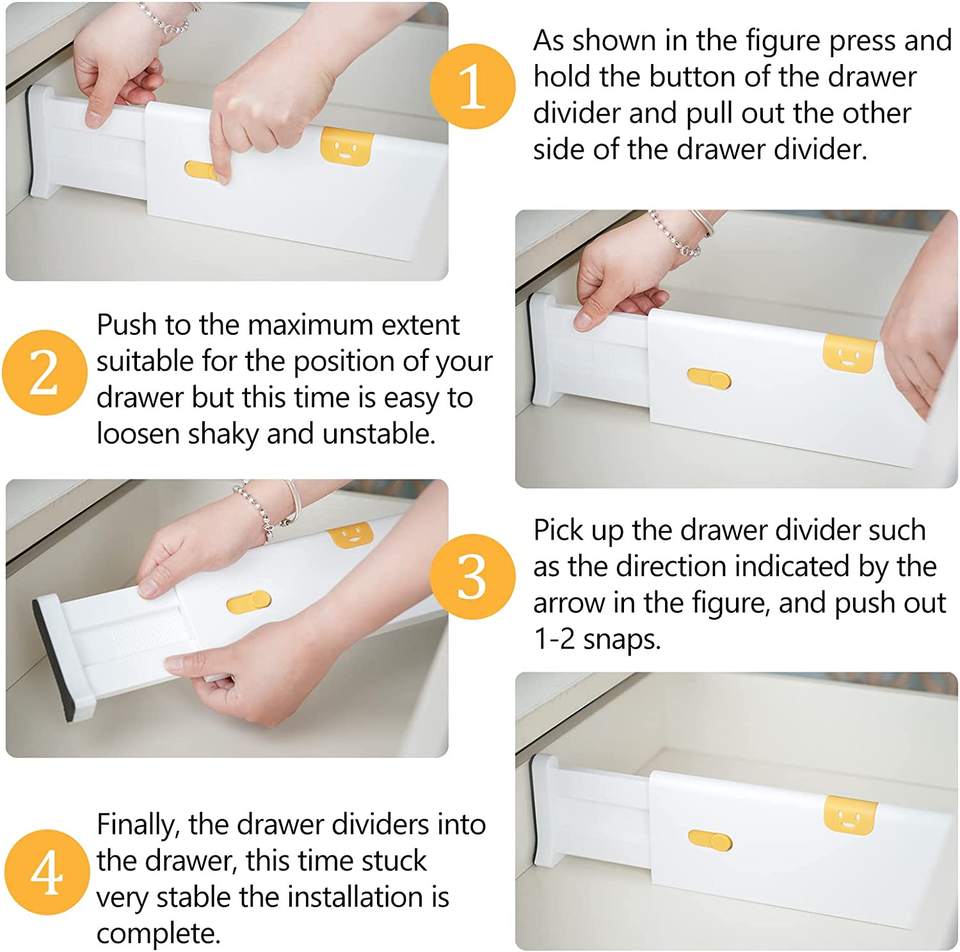 1

As shown in the figure press and hold the button of the drawer divider and pull out the other side of the drawer divider.

2

Push to the maximum extent suitable for the position of your drawer but this time is easy to loosen shaky and unstable.

3

Pick up the drawer divider such as the direction indicated by the arrow in the figure, and push out 1-2 snaps.

4

Finally, the drawer dividers into the drawer, this time stuck very stable the installation is complete.