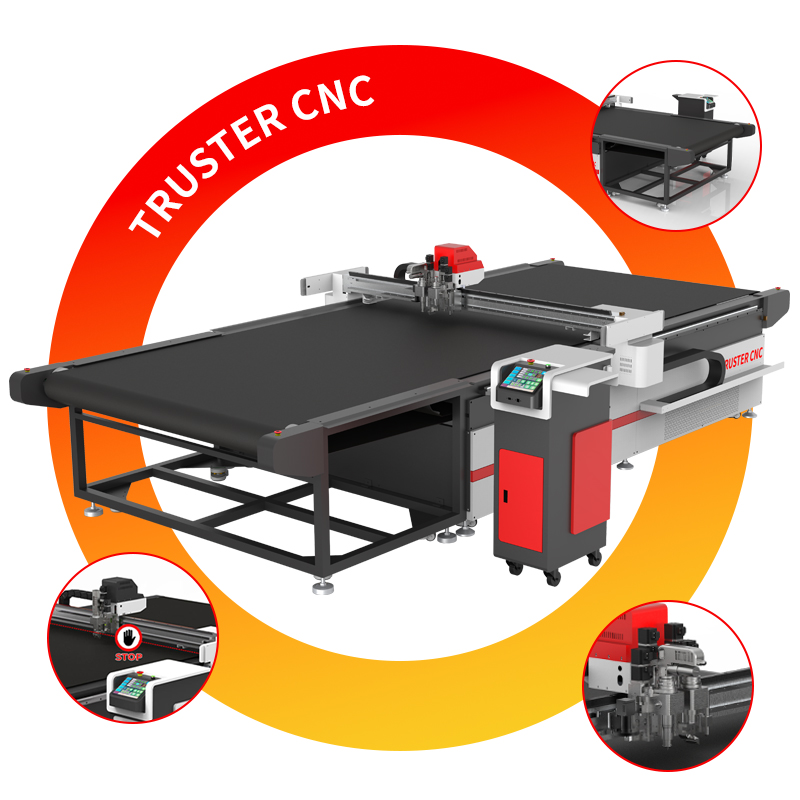 TRUSTER CNC

TRUSTER CNC

STOP