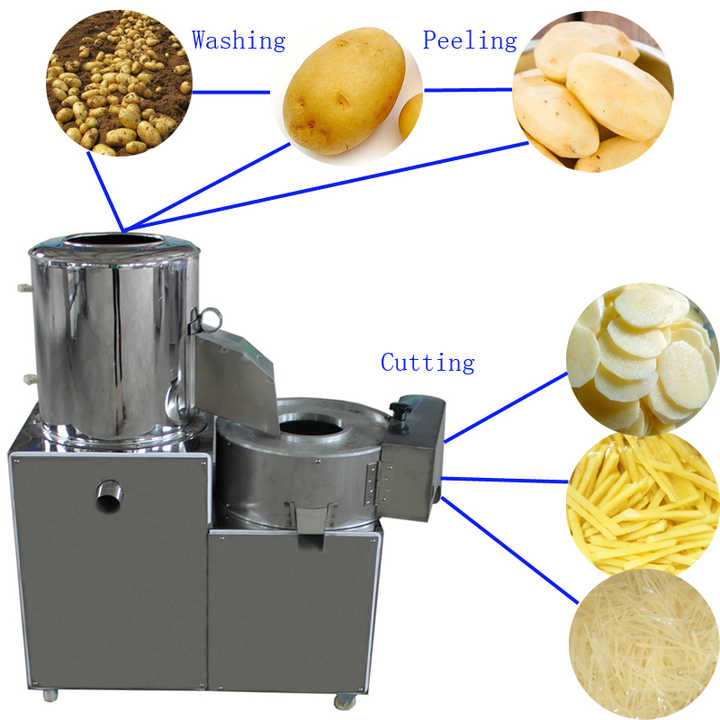 Washing

Peeling

Cutting