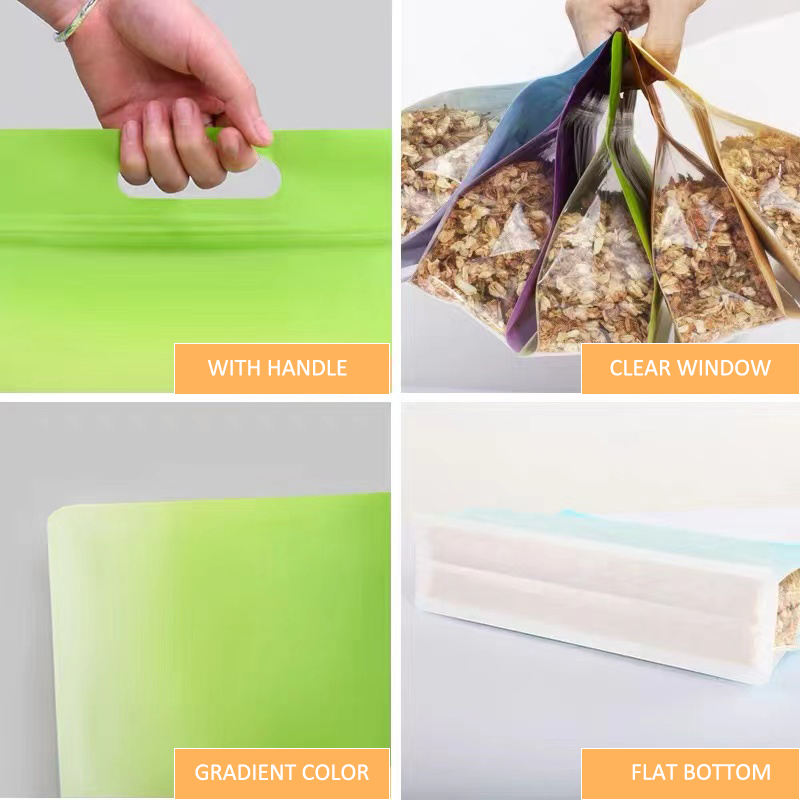 WITH HANDLE

CLEAR WINDOW

GRADIENT COLOR

FLAT BOTTOM