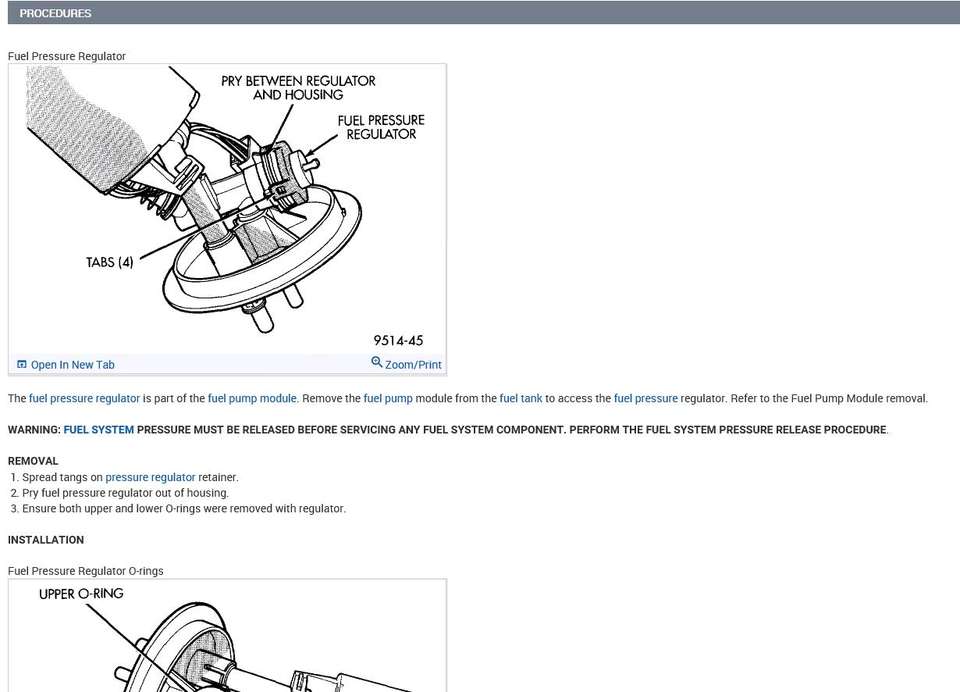 PROCEDURES

Fuel Pressure Regulator

PRY BETWEEN REGULATOR AND HOUSING

FUEL PRESSURE REGULATOR

TABS (4)

9514-45

Open In New Tab

Zoom/Print

The fuel pressure regulator is part of the fuel pump module. Remove the fuel pump module from the fuel tank to access the fuel pressure regulator. Refer to the Fuel Pump Module removal.

WARNING: FUEL SYSTEM PRESSURE MUST BE RELEASED BEFORE SERVICING ANY FUEL SYSTEM COMPONENT. PERFORM THE FUEL SYSTEM PRESSURE RELEASE PROCEDURE.

REMOVAL
1. Spread tangs on pressure regulator retainer.
2. Pry fuel pressure regulator out of housing.
3. Ensure both upper and lower O-rings were removed with regulator.

INSTALLATION

Fuel Pressure Regulator O-rings

UPPER O-RING