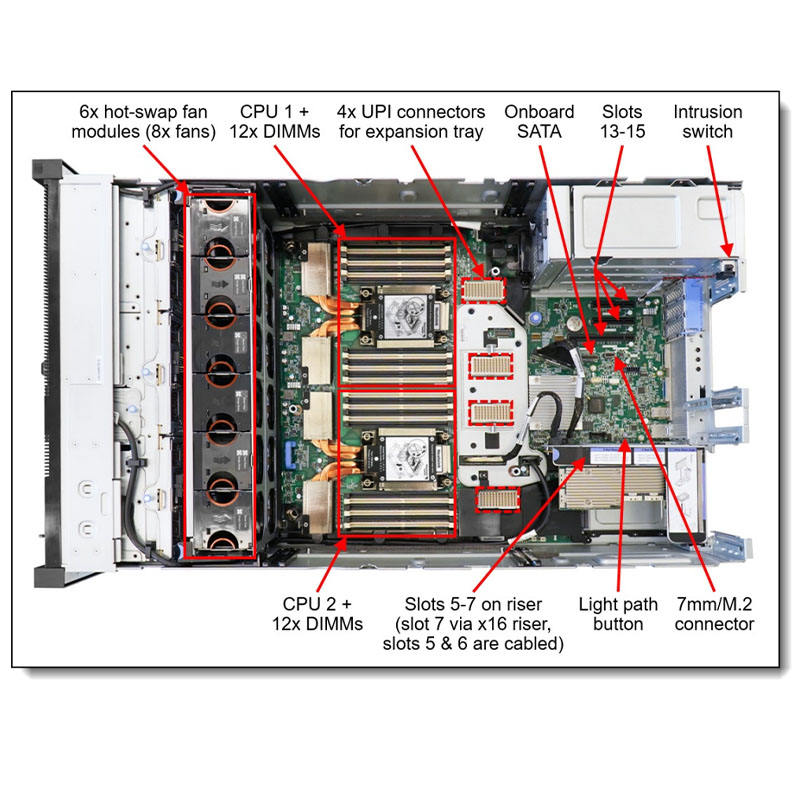 6x hot-swap fan modules (8x fans)

CPU 1 + 12x DIMMs

4x UPI connectors for expansion tray

Onboard SATA

Slots 13-15

Intrusion switch

CPU 2 + 12x DIMMs

Slots 5-7 on riser (slot 7 via x16 riser, slots 5 & 6 are cabled)

Light path button

7mm/M.2 connector