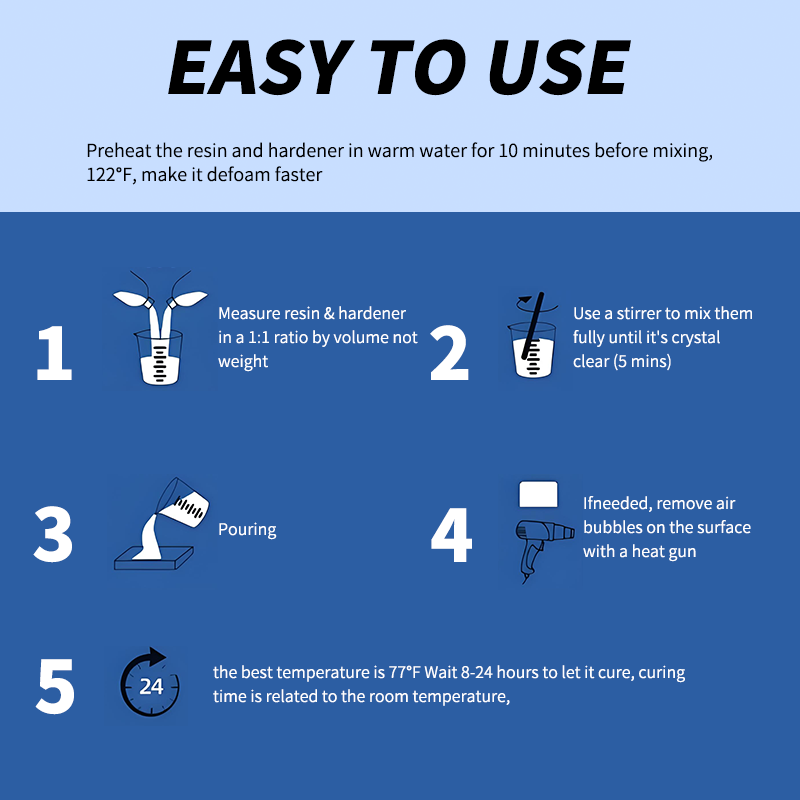 EASY TO USE

Preheat the resin and hardener in warm water for 10 minutes before mixing, 122°F, make it defoam faster

1

Measure resin & hardener in a 1:1 ratio by volume not weight

2

Use a stirrer to mix them fully until it's crystal clear (5 mins)

3

Pouring

4

Ifneeded, remove air bubbles on the surface with a heat gun

5

24

the best temperature is 77°F Wait 8-24 hours to let it cure, curing time is related to the room temperature,