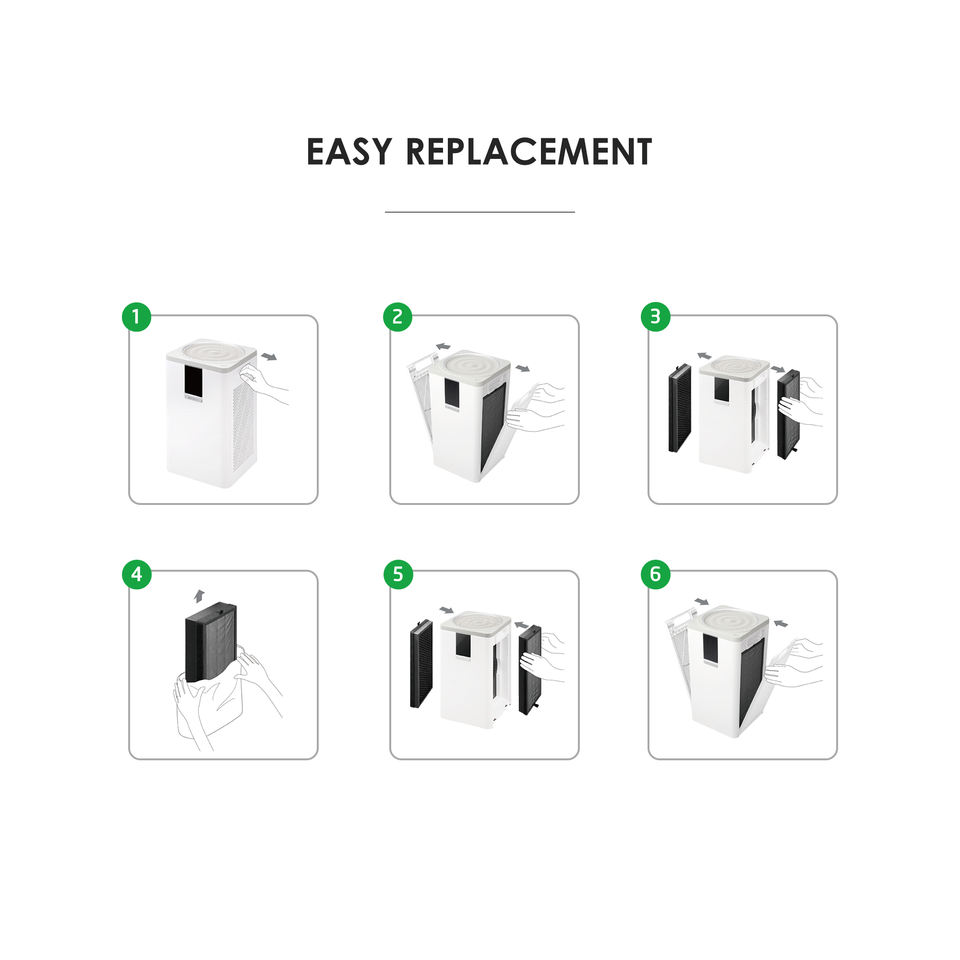 EASY REPLACEMENT

1

2

3

4

5

6