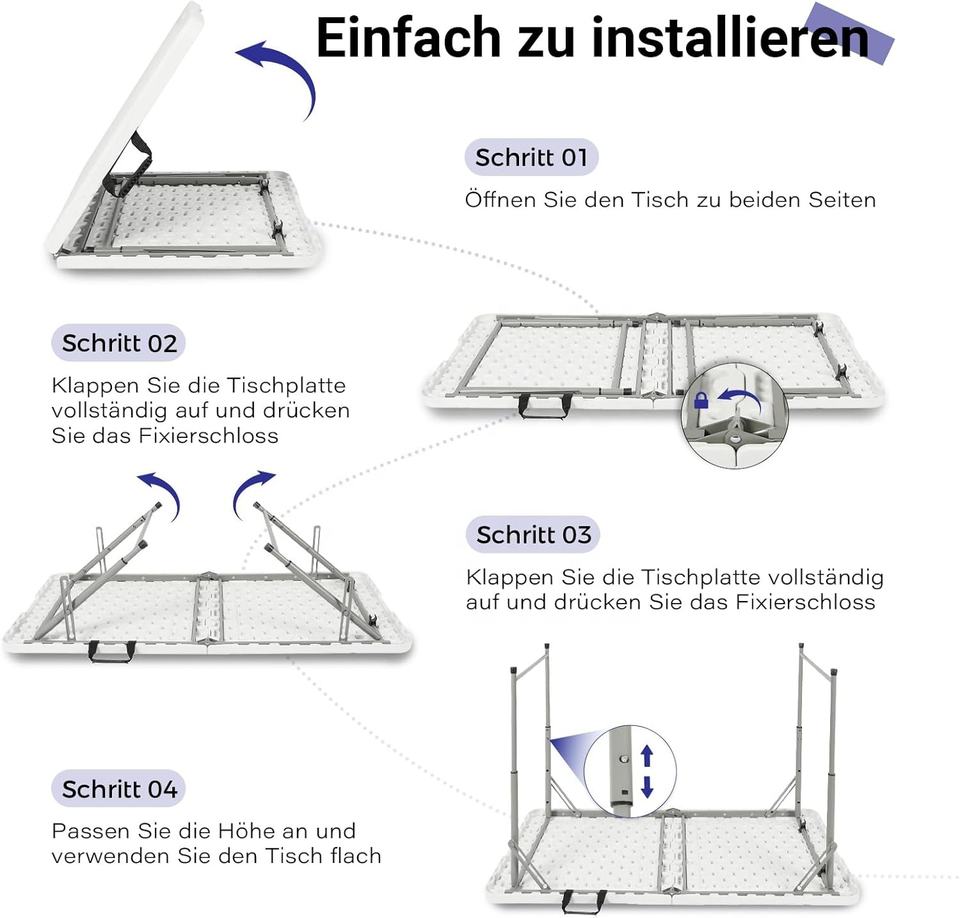 Einfach zu installieren

Schritt 01

Öffnen Sie den Tisch zu beiden Seiten

Schritt 02

Klappen Sie die Tischplatte vollständig auf und drücken Sie das Fixierschloss

Schritt 03

Klappen Sie die Tischplatte vollständig auf und drücken Sie das Fixierschloss

Schritt 04

Passen Sie die Höhe an und verwenden Sie den Tisch flach