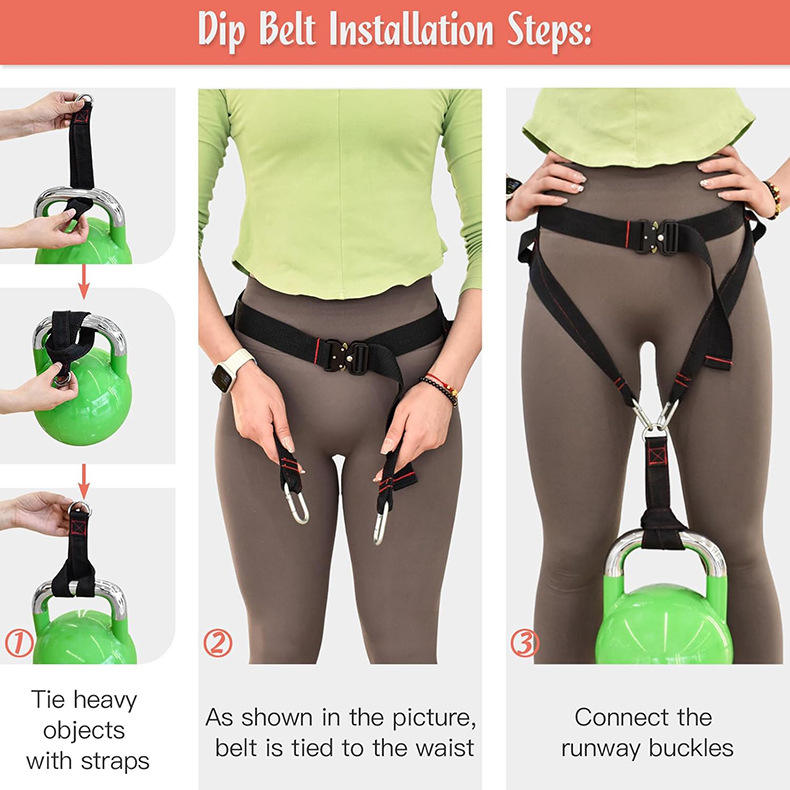 Dip Belt Installation Steps:

①

Tie heavy objects with straps

②

As shown in the picture, belt is tied to the waist

③

Connect the runway buckles