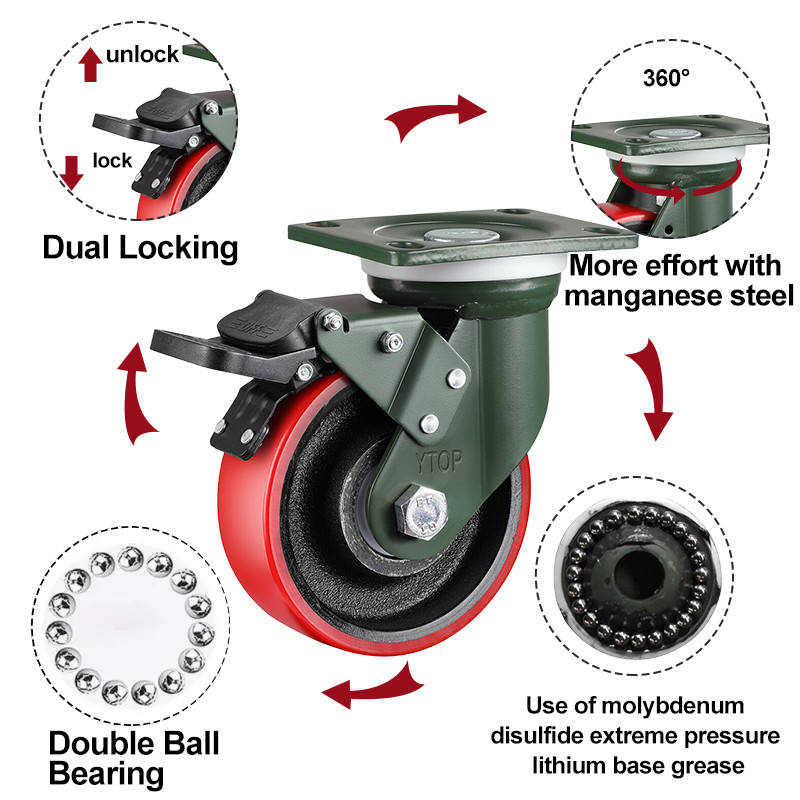 unlock

lock

Dual Locking

360°

More effort with manganese steel

YTOP

Double Ball Bearing

Use of molybdenum disulfide extreme pressure lithium base grease