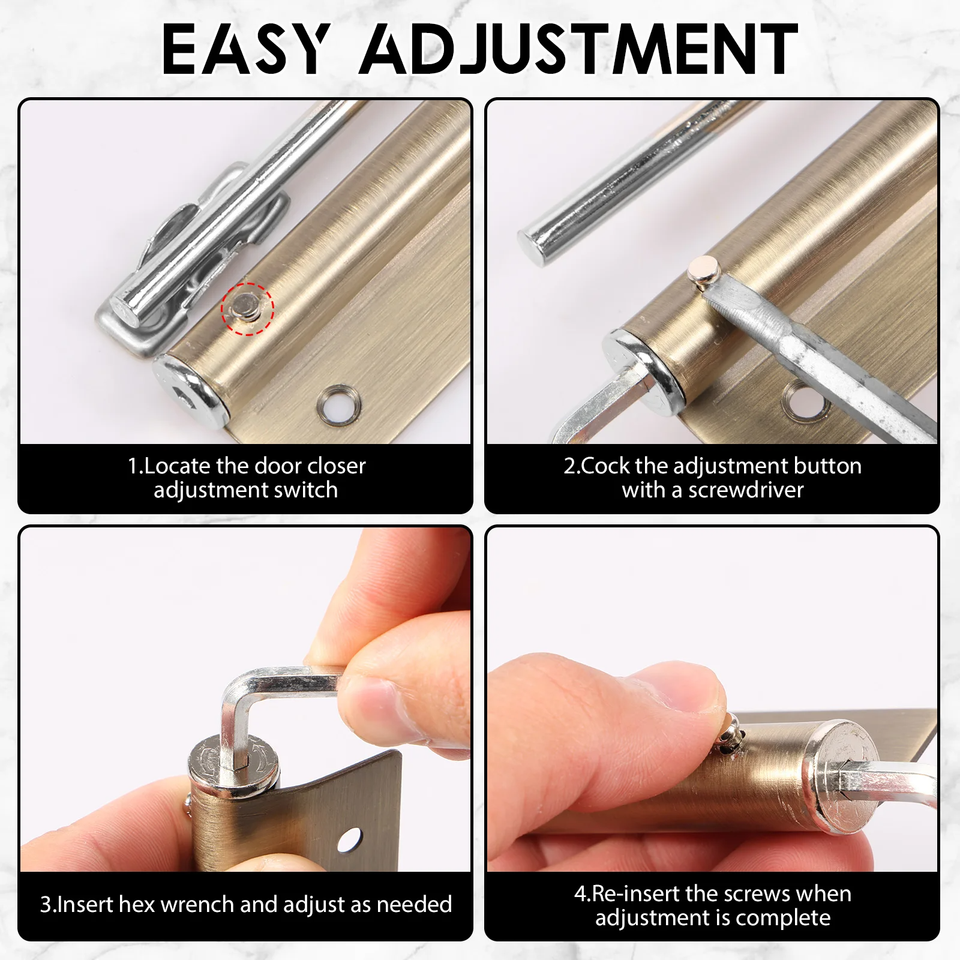 EASY ADJUSTMENT

1.Locate the door closer adjustment switch

2.Cock the adjustment button with a screwdriver

3.Insert hex wrench and adjust as needed

4.Re-insert the screws when adjustment is complete